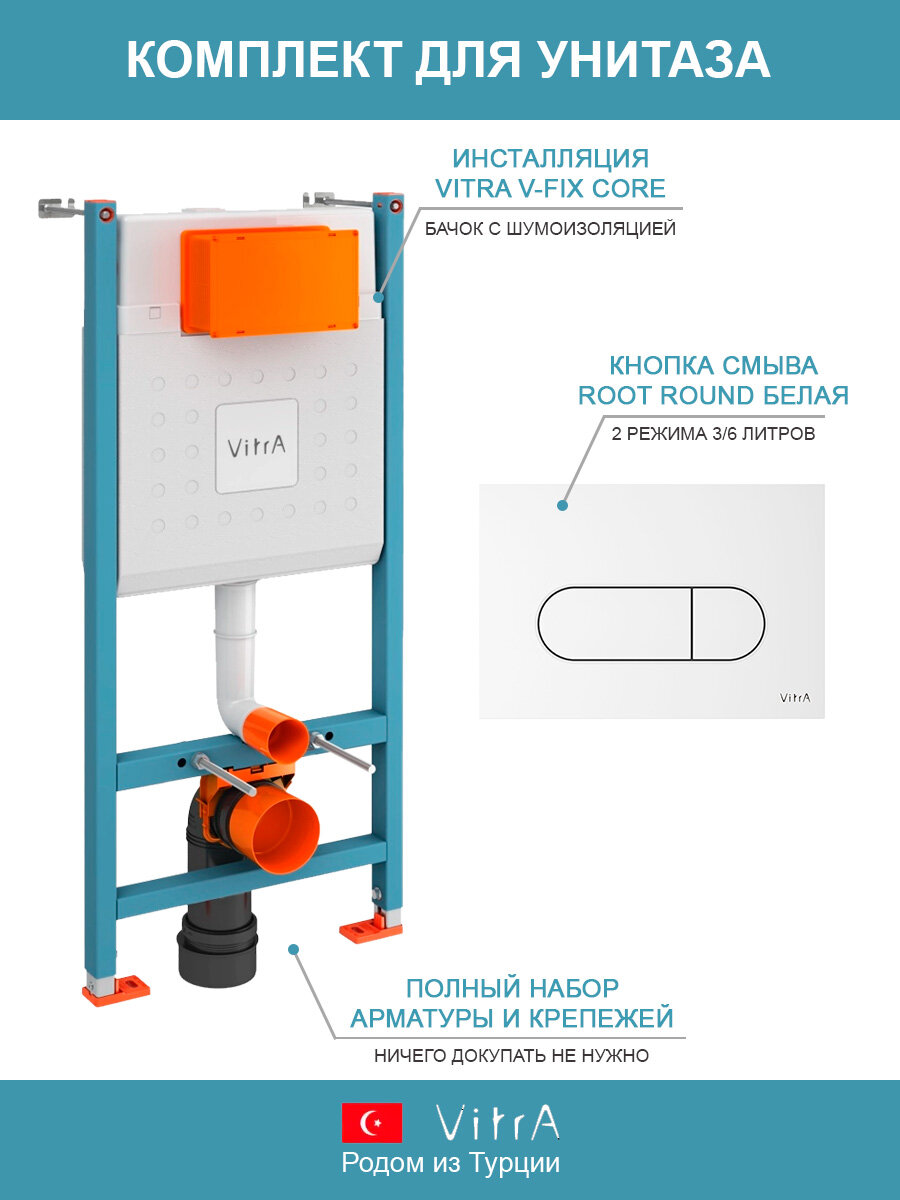 КОМПЛЕКТ ДЛЯ УНИТАЗА

ИНСТАЛЛЯЦИЯ
VITRA V-FIX CORE

БАЧОК С ШУМОИЗОЛЯЦИЕЙ

VitrA

КНОПКА СМЫВА
ROOT ROUND БЕЛАЯ

2 РЕЖИМА 3/6 ЛИТРОВ

VitrA

ПОЛНЫЙ НАБОР
АРМАТУРЫ И КРЕПЕЖЕЙ

НИЧЕГО ДОКУПАТЬ НЕ НУЖНО

VitrA
Родом из Турции