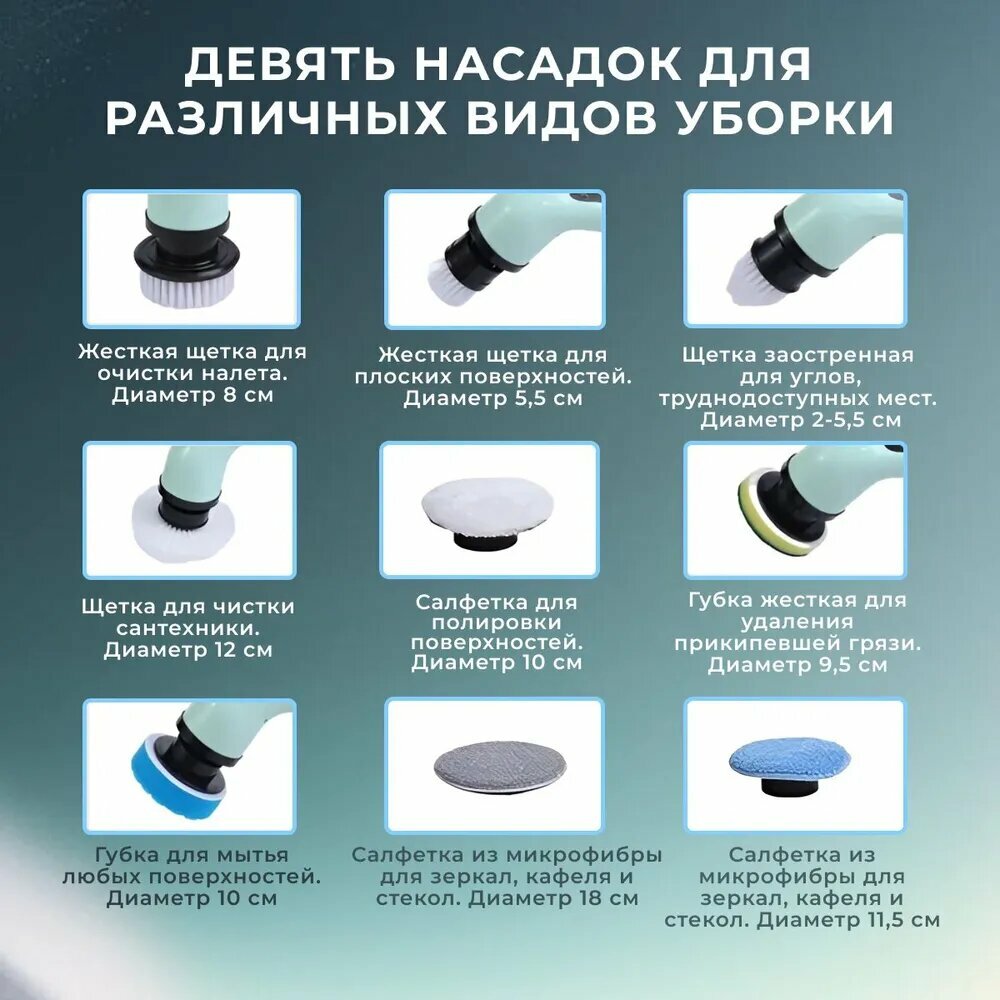 ДЕВЯТЬ НАСАДОК ДЛЯ РАЗЛИЧНЫХ ВИДОВ УБОРКИ

Жесткая щетка для очистки налета. Диаметр 8 см

Жесткая щетка для плоских поверхностей. Диаметр 5,5 см

Щетка заостренная для углов, труднодоступных мест. Диаметр 2-5,5 см

Щетка для чистки сантехники. Диаметр 12 см

Салфетка для полировки поверхностей. Диаметр 10 см

Губка жесткая для удаления прикипевшей грязи. Диаметр 9,5 см

Губка для мытья любых поверхностей. Диаметр 10 см

Салфетка из микрофибры для зеркал, кафеля и стекол. Диаметр 18 см

Салфетка из микрофибры для зеркал, кафеля и стекол. Диаметр 11,5 см