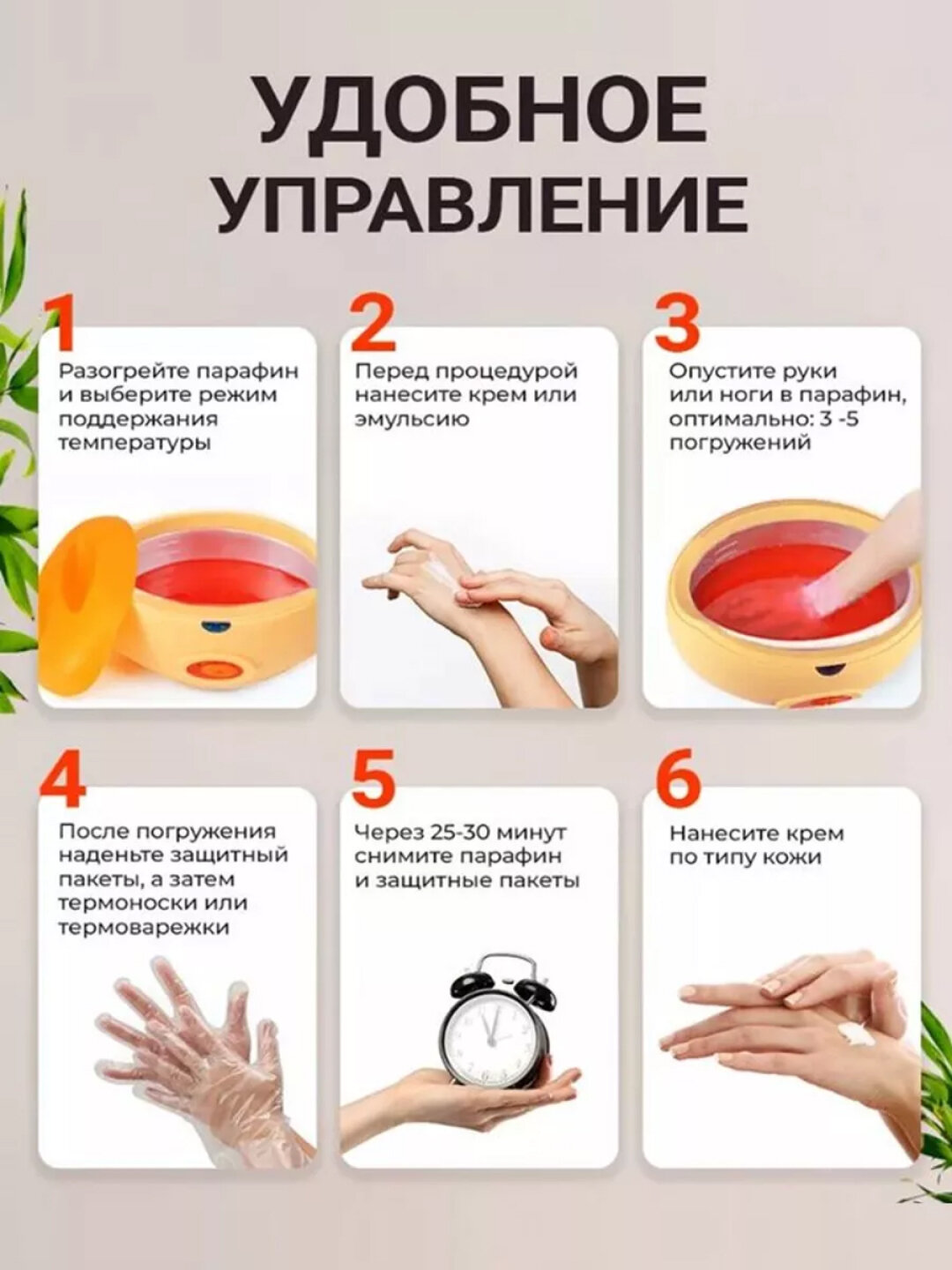 УДОБНОЕ УПРАВЛЕНИЕ

1
Разогрейте парафин и выберите режим поддержания температуры

2
Перед процедурой нанесите крем или эмульсию

3
Опустите руки или ноги в парафин, оптимально: 3 -5 погружений

4
После погружения наденьте защитный пакеты, а затем термоноски или термоварежки

5
Через 25-30 минут снимите парафин и защитные пакеты

6
Нанесите крем по типу кожи