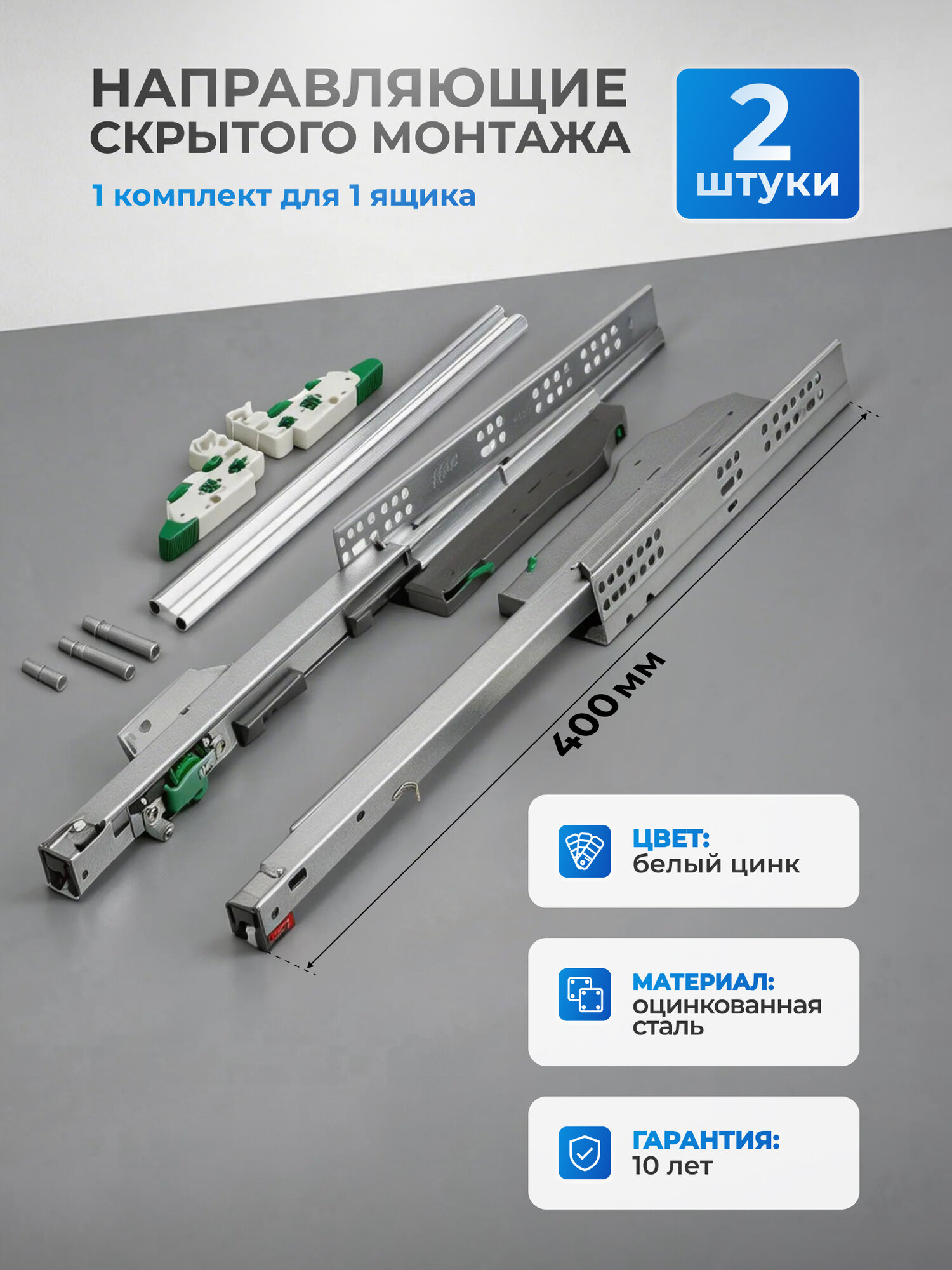 НАПРАВЛЯЮЩИЕ СКРЫТОГО МОНТАЖА

1 комплект для 1 ящика

2 штуки

400 мм

ЦВЕТ:
белый цинк

МАТЕРИАЛ:
оцинкованная сталь

ГАРАНТИЯ:
10 лет