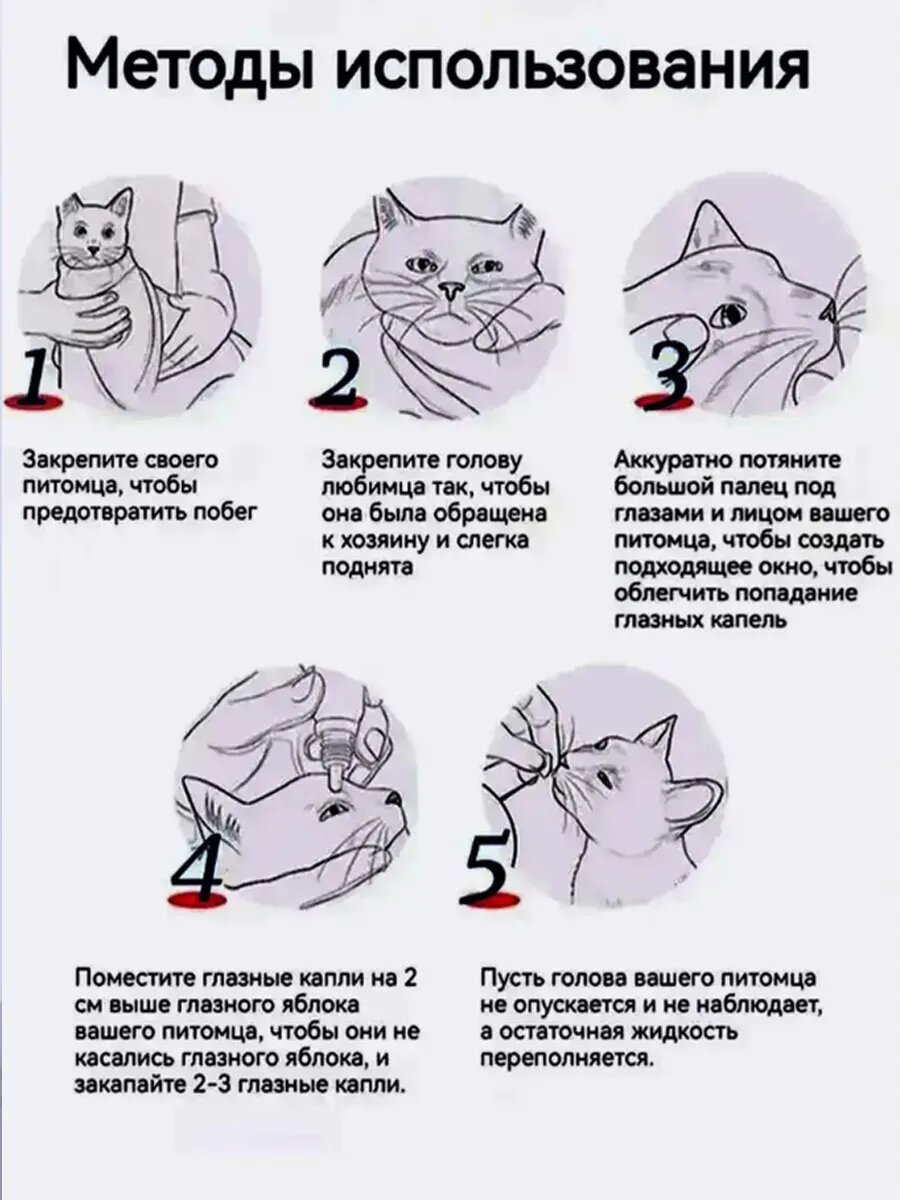 Методы использования

1

Закрепите своего питомца, чтобы предотвратить побег

2

Закрепите голову любимца так, чтобы она была обращена к хозяину и слегка поднята

3

Аккуратно потяните большой палец под глазами и лицом вашего питомца, чтобы создать подходящее окно, чтобы облегчить попадание глазных капель

4

Поместите глазные капли на 2 см выше глазного яблока вашего питомца, чтобы они не касались глазного яблока, и закапайте 2-3 глазные капли.

5

Пусть голова вашего питомца не опускается и не наблюдает, а остаточная жидкость переполняется.