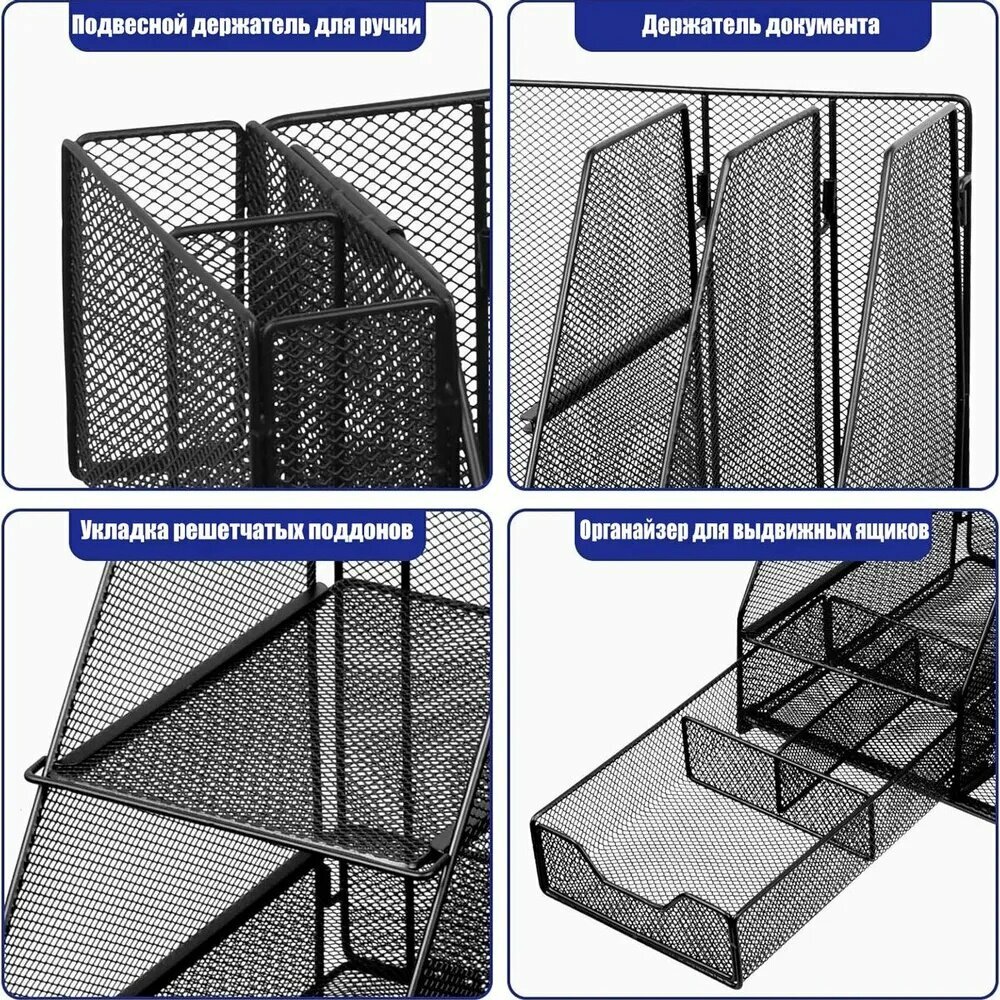 Подвесной держатель для ручки

Держатель документа

Укладка решетчатых поддонов

Органайзер для выдвижных ящиков