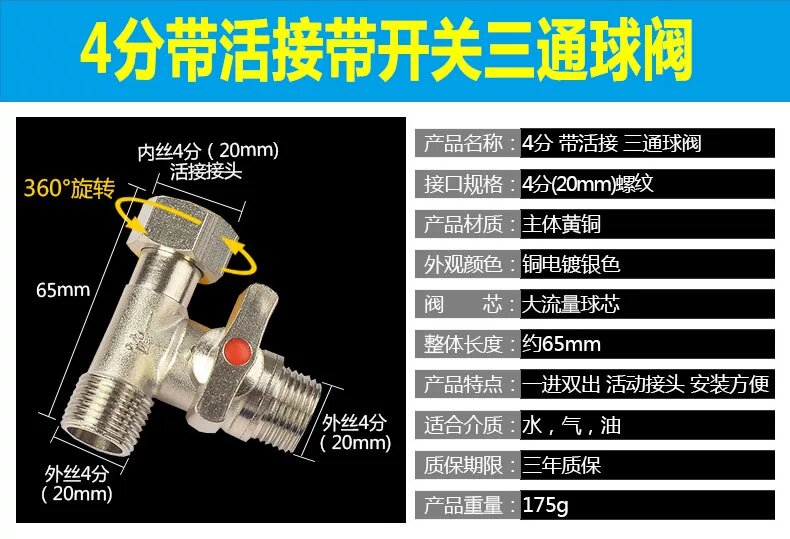 4分带活接带开关三通球阀

内丝4分（20mm）
活接接头
360°旋转
65mm
外丝4分
（20mm）
外丝4分
（20mm）

| 产品名称： | 4分 带活接 三通球阀 |
|---|---|
| 接口规格： | 4分(20mm)螺纹 |
| 产品材质： | 主体黄铜 |
| 外观颜色： | 铜电镀银色 |
| 阀　　芯： | 大流量球芯 |
| 整体长度： | 约65mm |
| 产品特点： | 一进双出 活动接头 安装方便 |
| 适合介质： | 水，气，油 |
| 质保期限： | 三年质保 |
| 产品重量： | 175g |