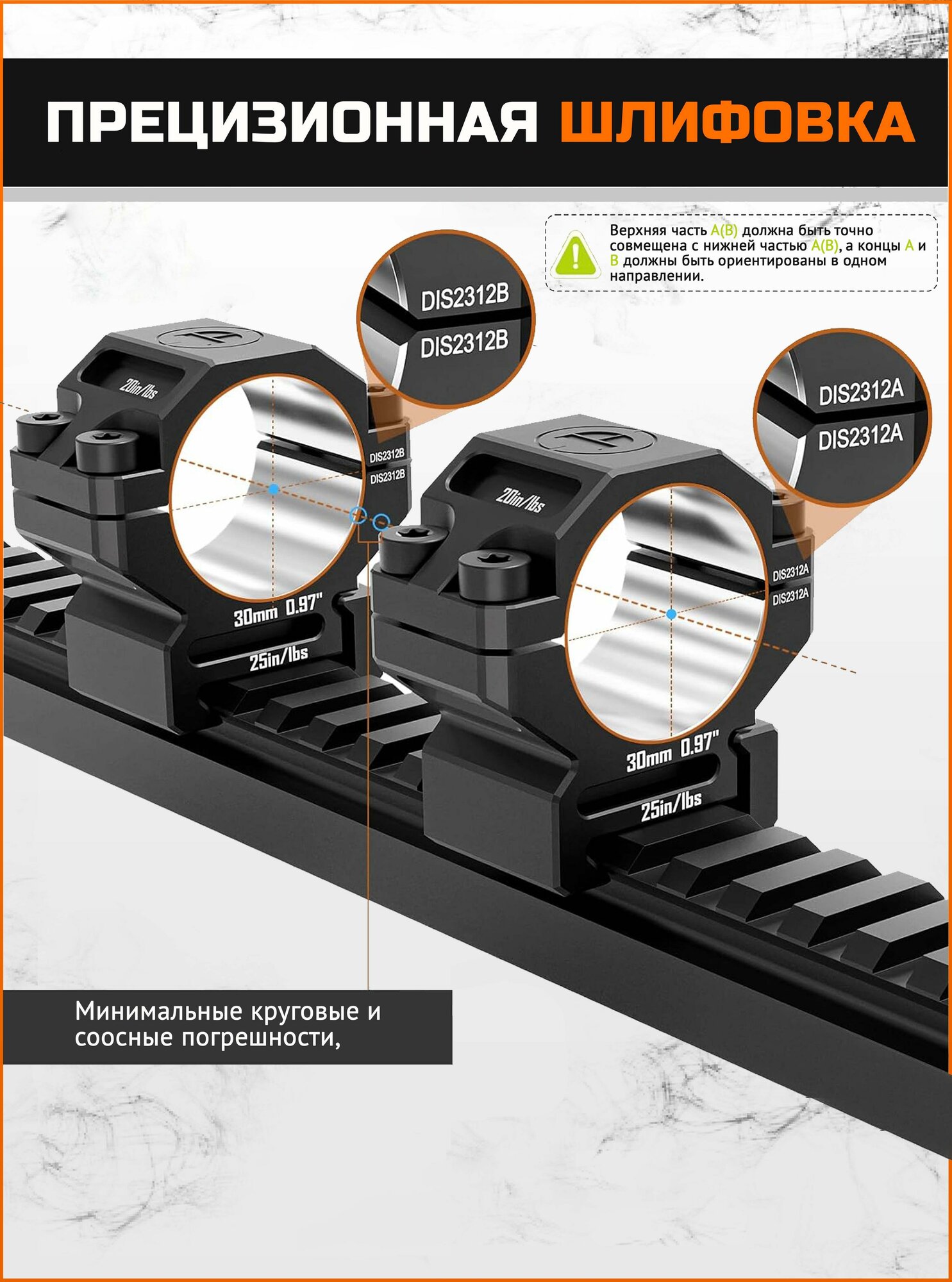 ПРЕЦИЗИОННАЯ ШЛИФОВКА

Верхняя часть A(B) должна быть точно совмещена с нижней частью A(B), а концы A и B должны быть ориентированы в одном направлении.

DIS2312B
DIS2312B

DIS2312A
DIS2312A

A
20in/lbs
DIS2312B
DIS2312B
30mm 0.97"
25in/lbs

A
20in/lbs
DIS2312A
DIS2312A
30mm 0.97"
25in/lbs

Минимальные круговые и соосные погрешности,