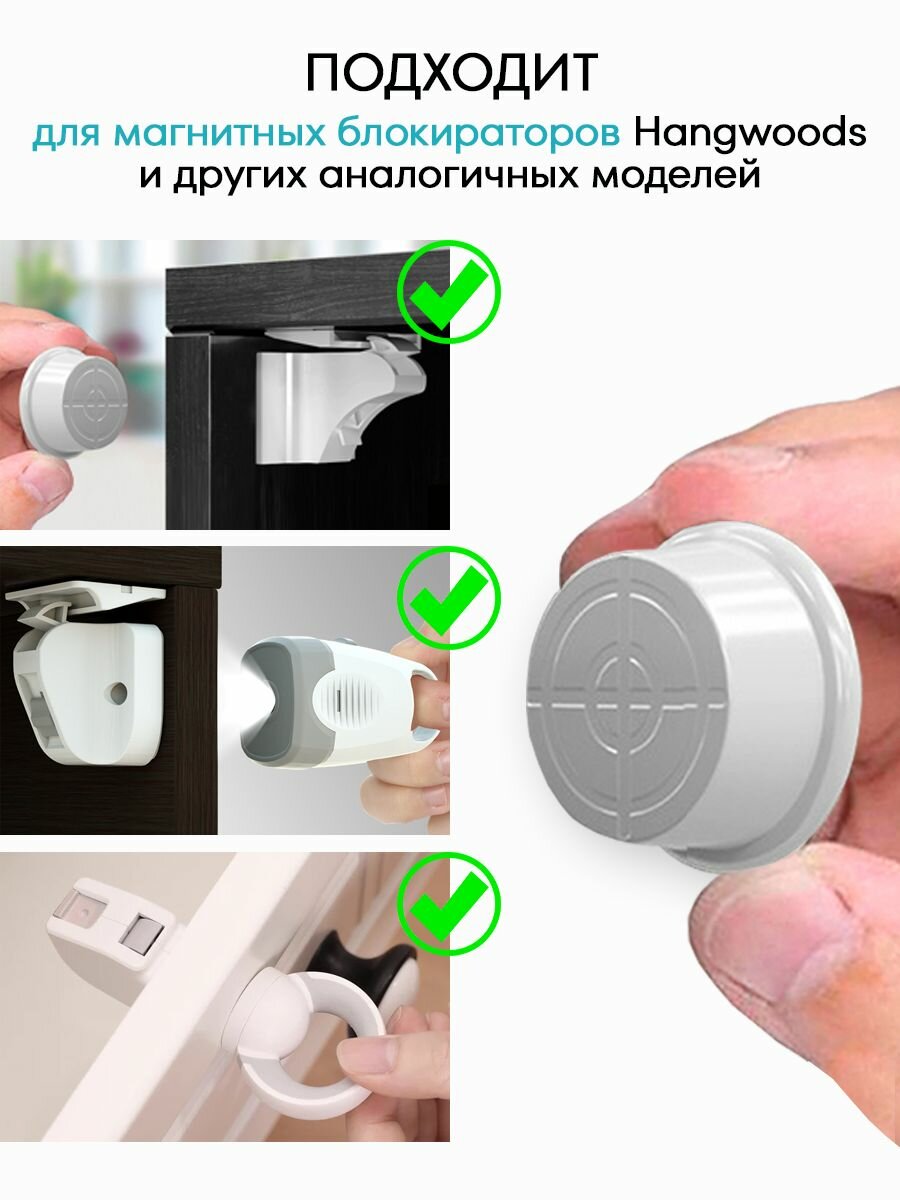 ПОДХОДИТ

для магнитных блокираторов Hangwoods и других аналогичных моделей