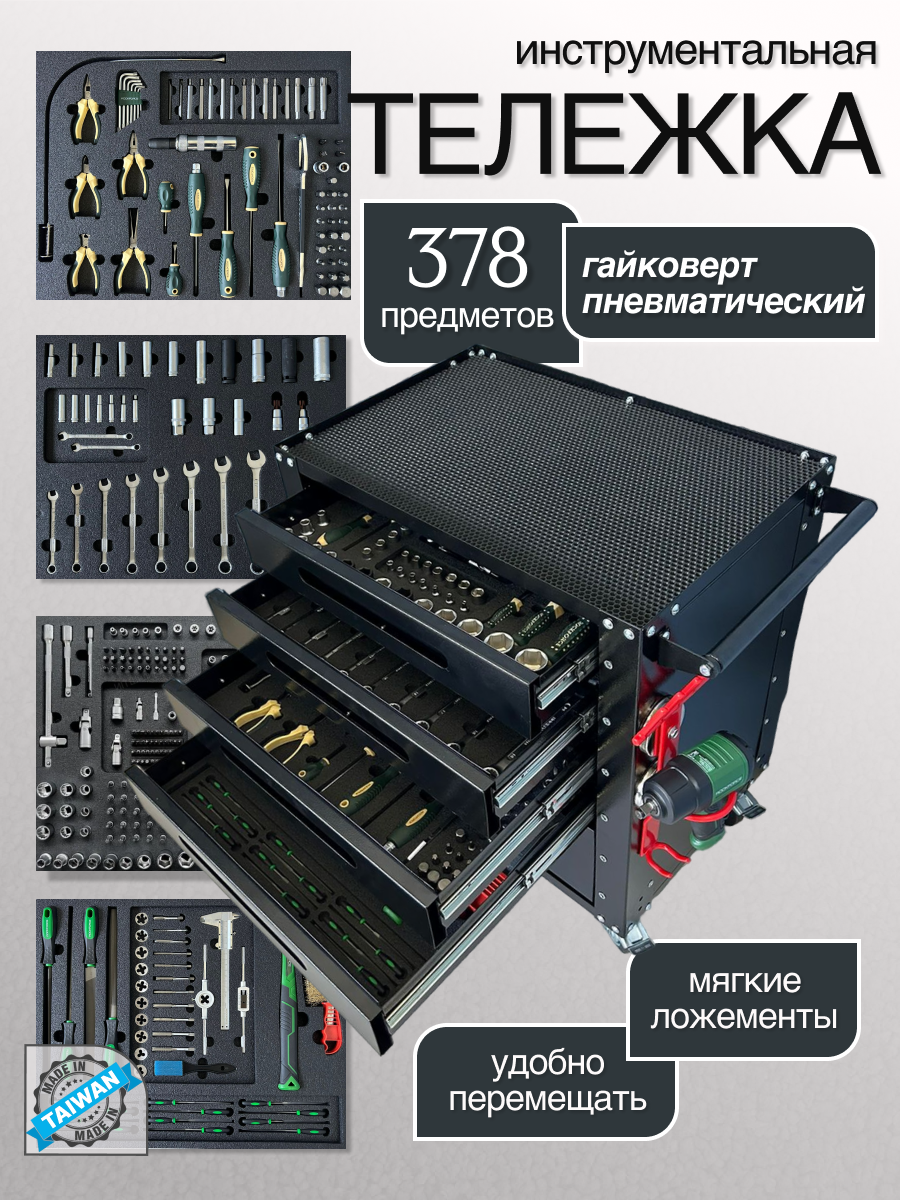 инструментальная
ТЕЛЕЖКА

378
предметов

гайковерт
пневматический

мягкие
ложементы

удобно
перемещать

MADE IN
TAIWAN
MADE IN