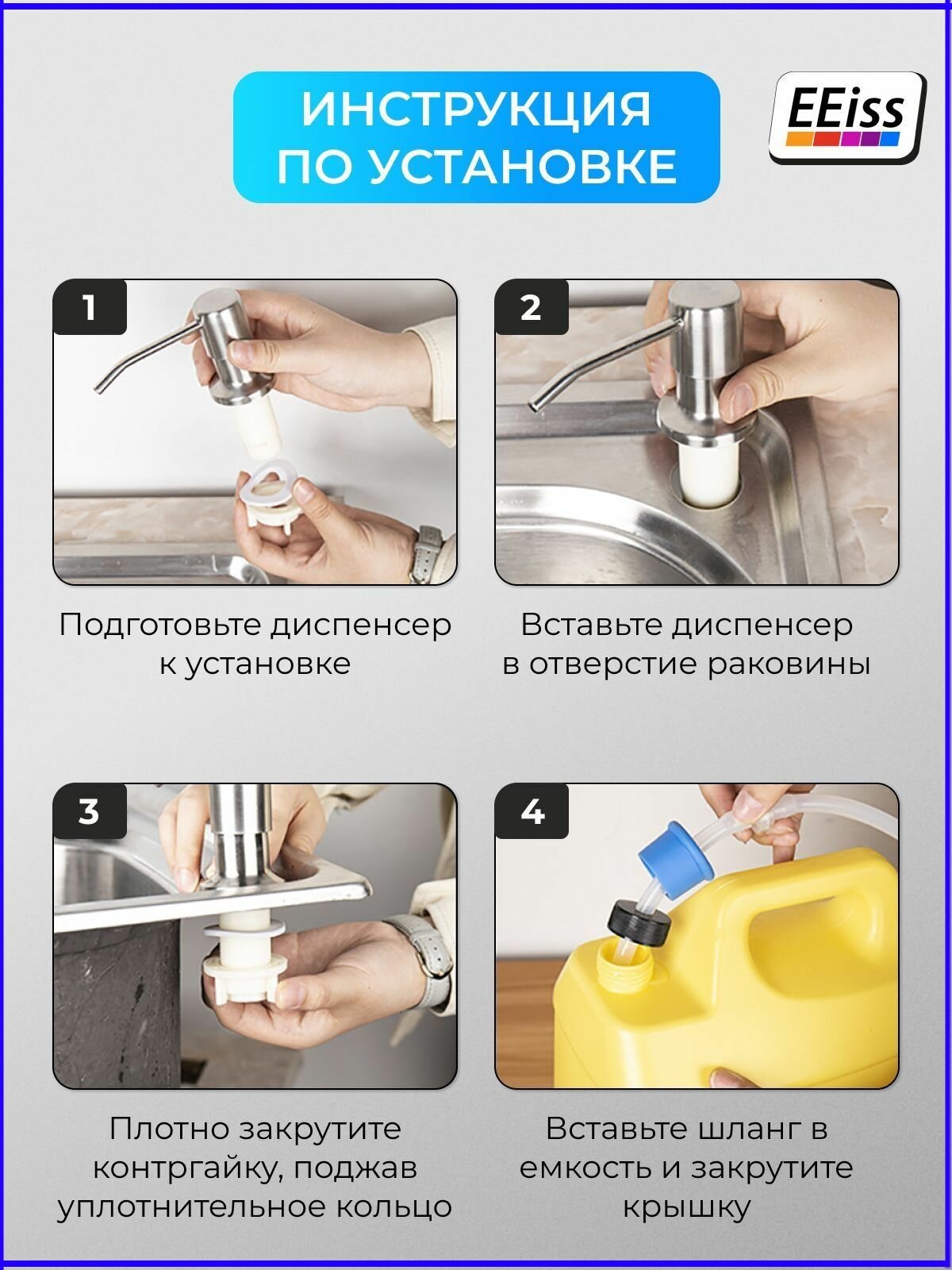 ИНСТРУКЦИЯ ПО УСТАНОВКЕ

EEiss

1

Подготовьте диспенсер к установке

2

Вставьте диспенсер в отверстие раковины

3

Плотно закрутите контргайку, поджав уплотнительное кольцо

4

Вставьте шланг в емкость и закрутите крышку