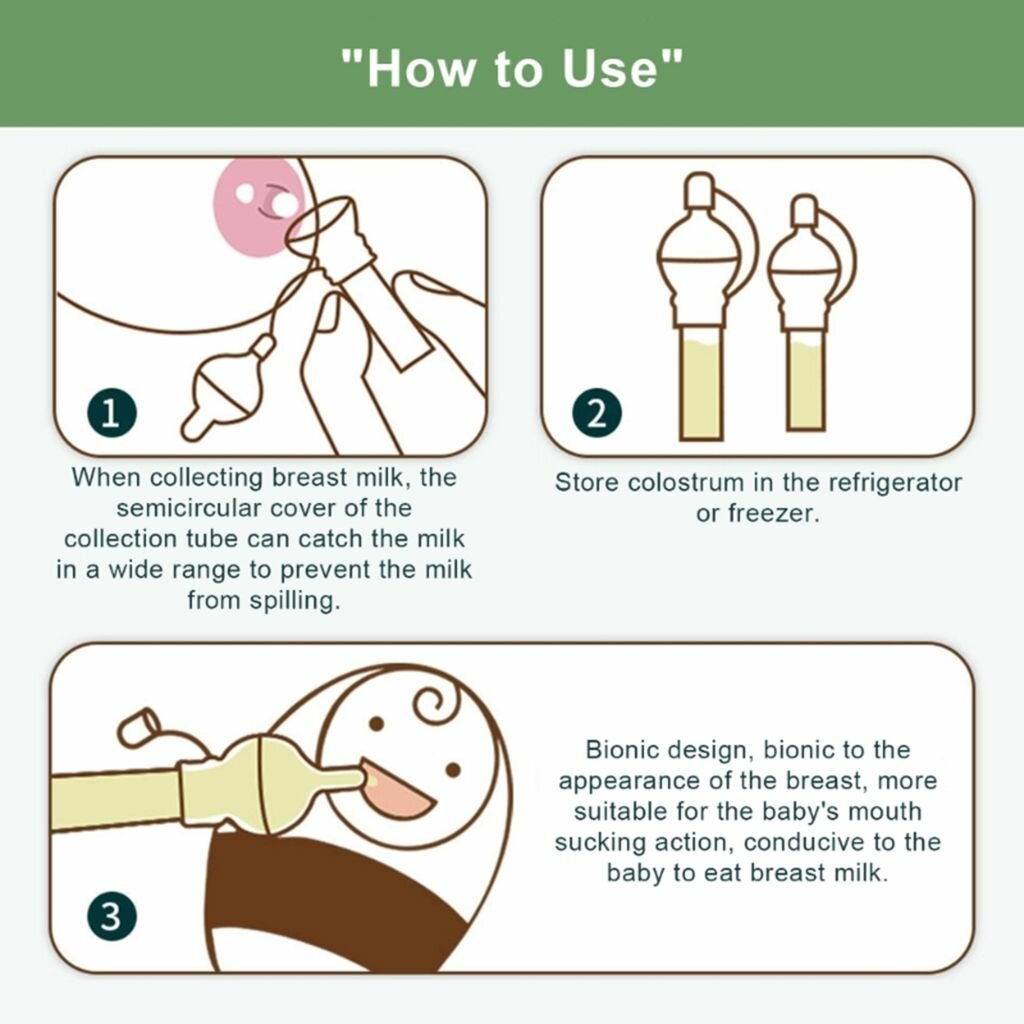 "How to Use"

1

When collecting breast milk, the semicircular cover of the collection tube can catch the milk in a wide range to prevent the milk from spilling.

2

Store colostrum in the refrigerator or freezer.

3

Bionic design, bionic to the appearance of the breast, more suitable for the baby's mouth sucking action, conducive to the baby to eat breast milk.