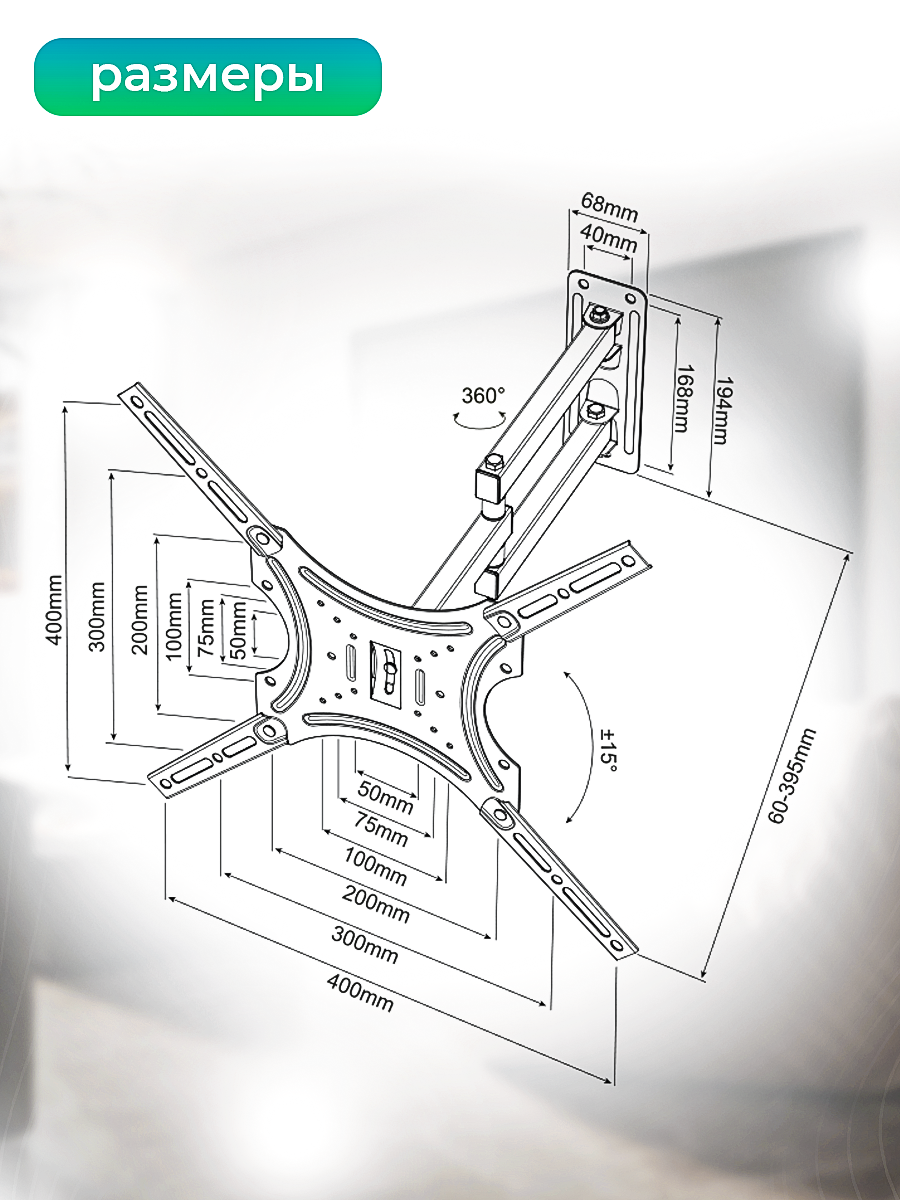 размеры

68mm
40mm
168mm
194mm
360°
400mm
300mm
200mm
100mm
75mm
50mm
±15°
60-395mm
50mm
75mm
100mm
200mm
300mm
400mm