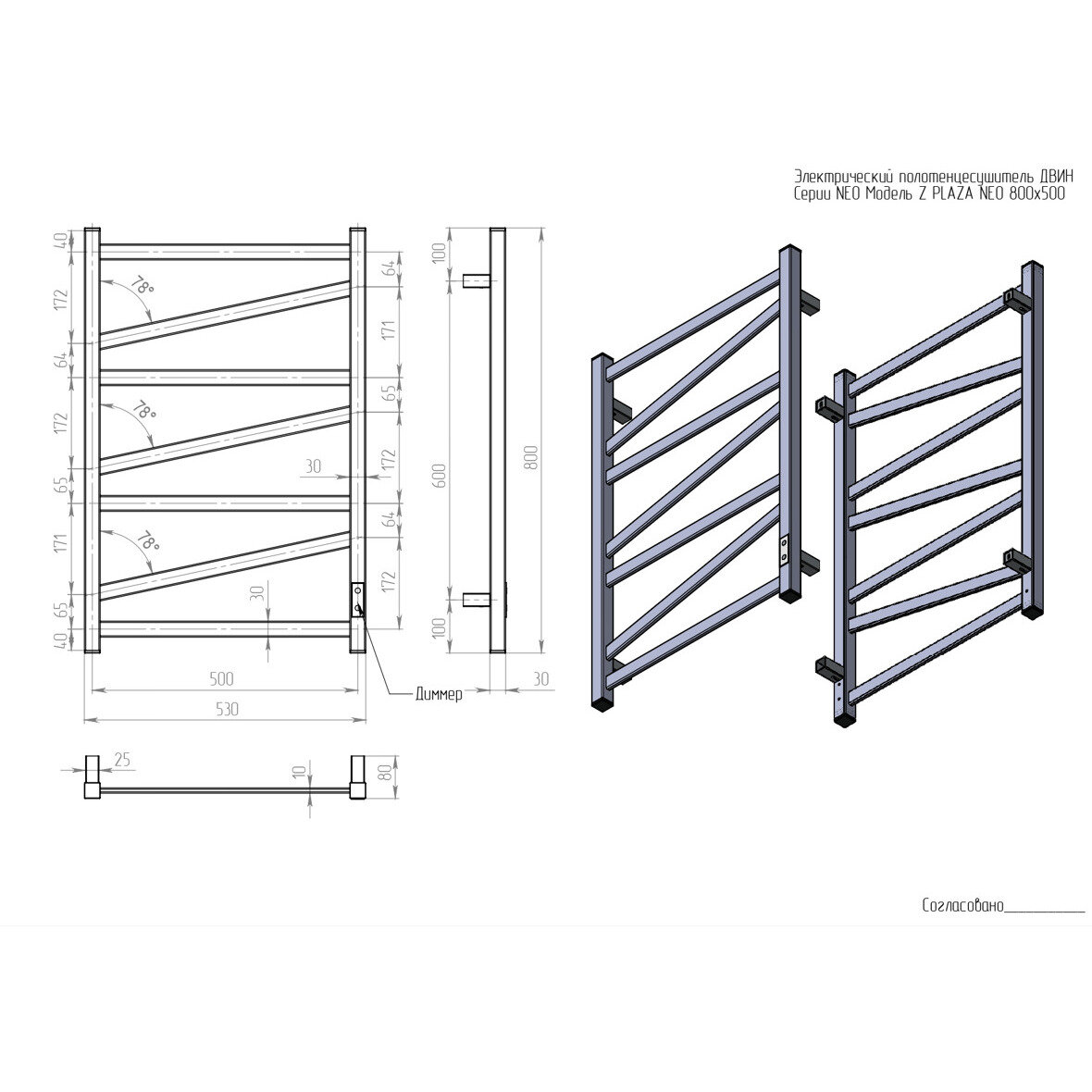 Электрический полотенцесушитель ДВИН
Серии NEO Модель Z PLAZA NEO 800x500

40
172
64
172
65
171
65
40

78°
78°
78°

64
171
65
172
64
172

30
30

500
530

Диммер

100
600
100
800
30

25
10
80

Согласовано___________