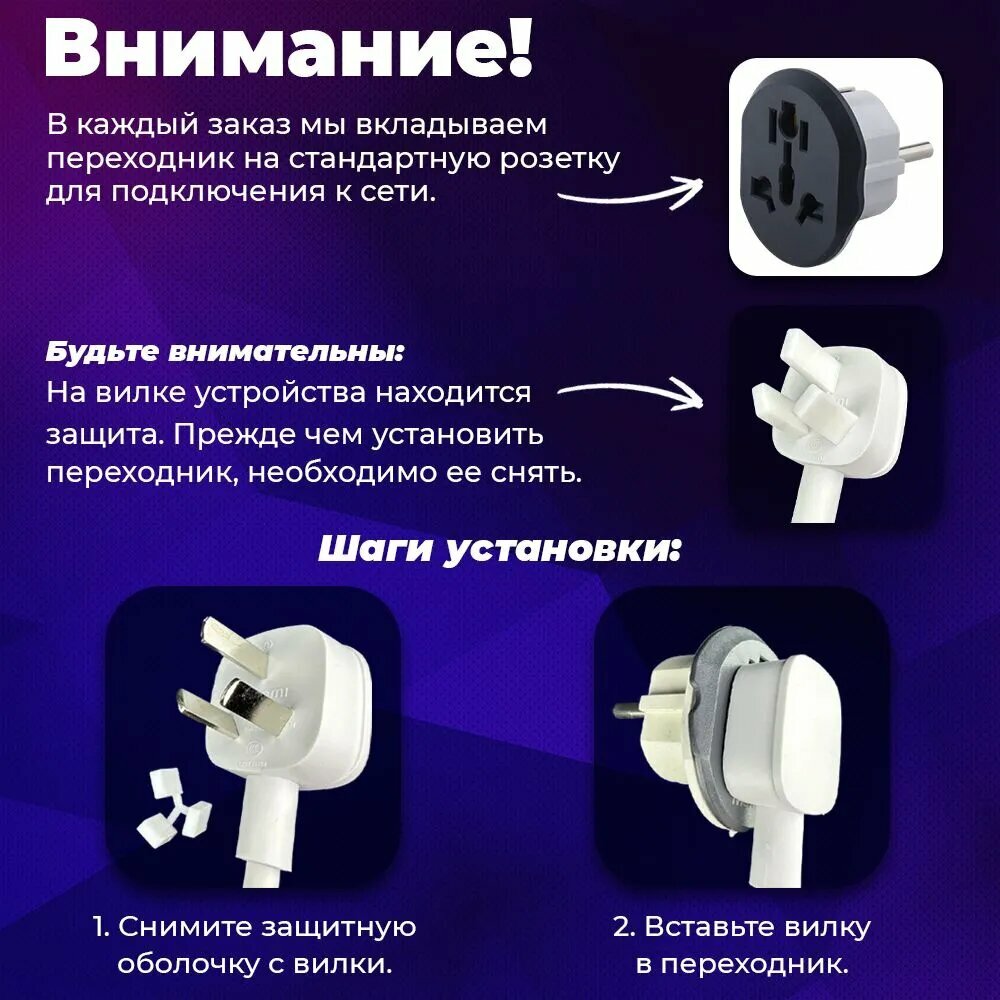 Внимание!

В каждый заказ мы вкладываем переходник на стандартную розетку для подключения к сети.

Будьте внимательны:
На вилке устройства находится защита. Прежде чем установить переходник, необходимо ее снять.

Шаги установки:

1. Снимите защитную оболочку с вилки.

2. Вставьте вилку в переходник.