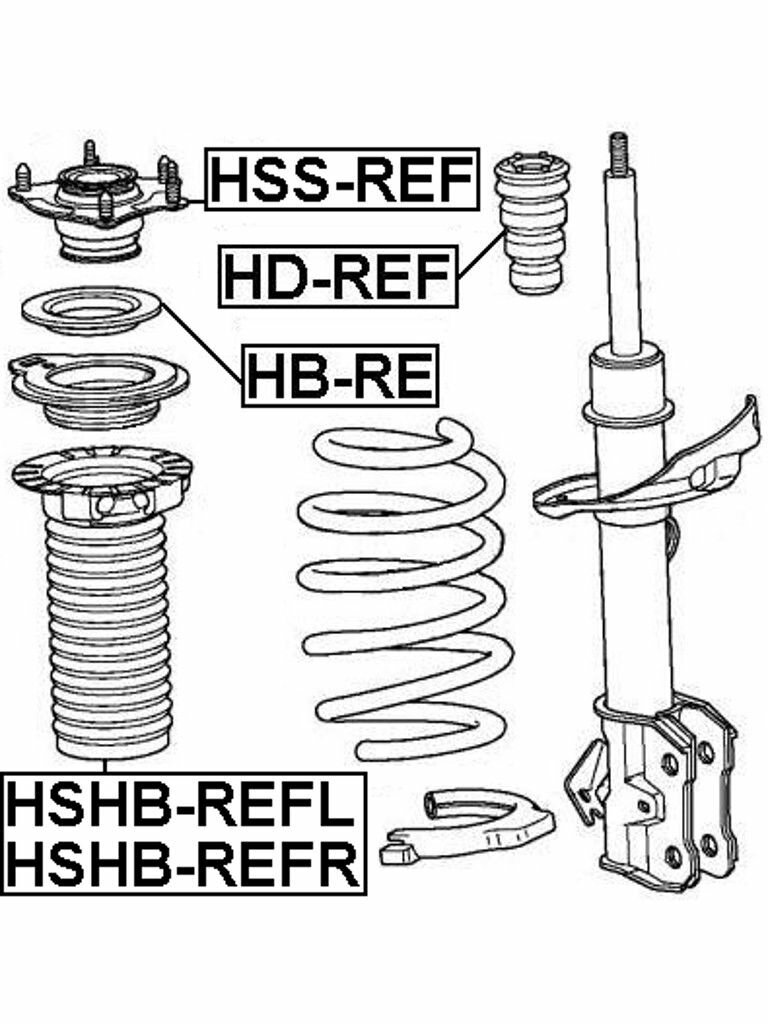 HSS-REF
HD-REF
HB-RE
HSHB-REFL
HSHB-REFR