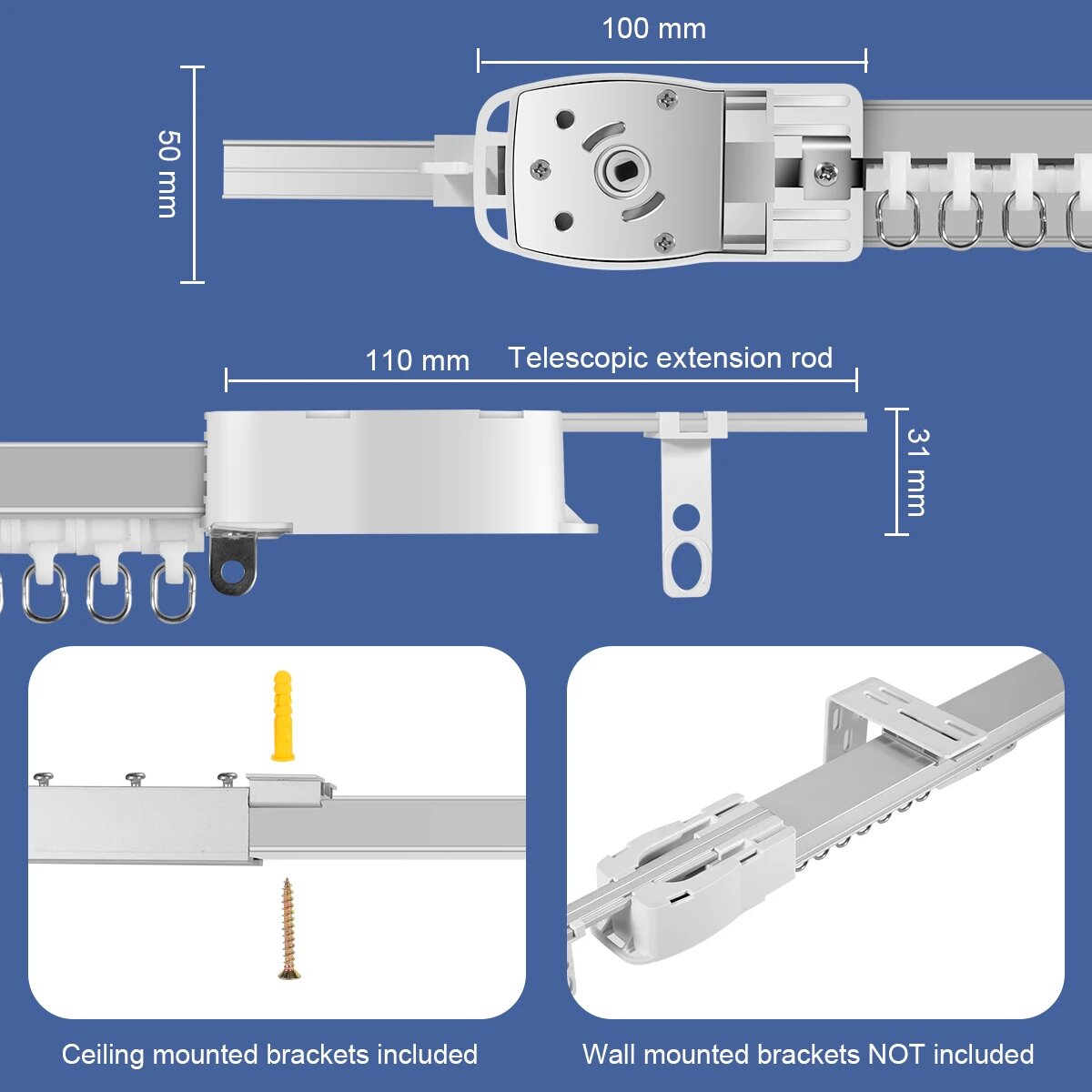 100 mm

50 mm

110 mm

Telescopic extension rod

31 mm

Ceiling mounted brackets included

Wall mounted brackets NOT included