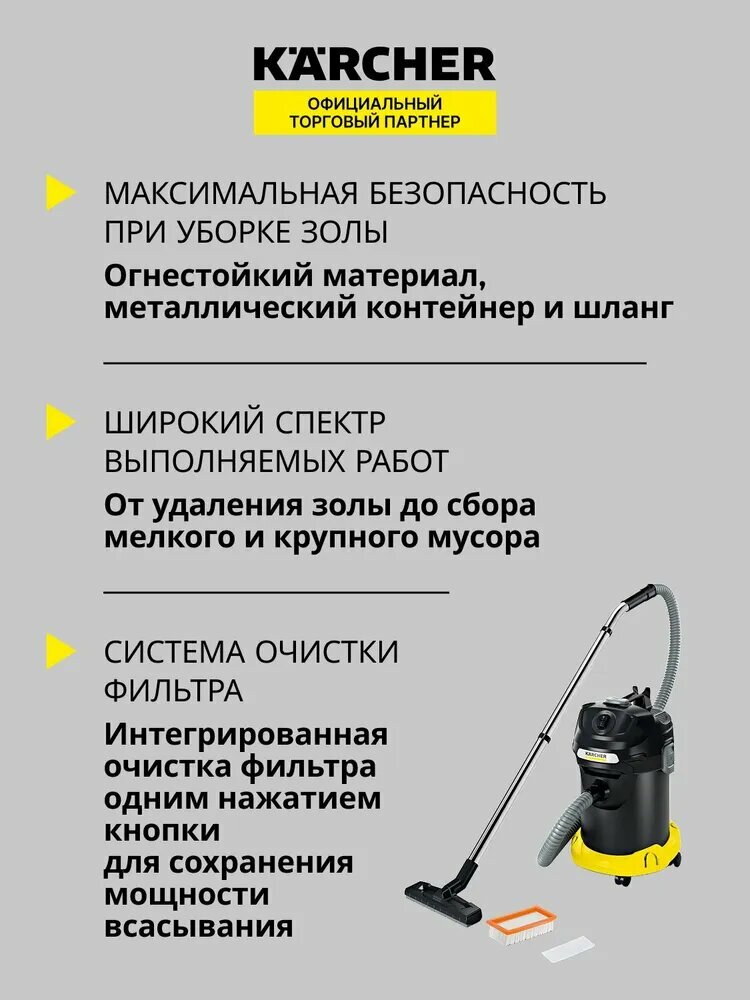 KÄRCHER
ОФИЦИАЛЬНЫЙ ТОРГОВЫЙ ПАРТНЕР

МАКСИМАЛЬНАЯ БЕЗОПАСНОСТЬ ПРИ УБОРКЕ ЗОЛЫ

Огнестойкий материал, металлический контейнер и шланг

ШИРОКИЙ СПЕКТР ВЫПОЛНЯЕМЫХ РАБОТ

От удаления золы до сбора мелкого и крупного мусора

СИСТЕМА ОЧИСТКИ ФИЛЬТРА

Интегрированная очистка фильтра одним нажатием кнопки для сохранения мощности всасывания

KÄRCHER