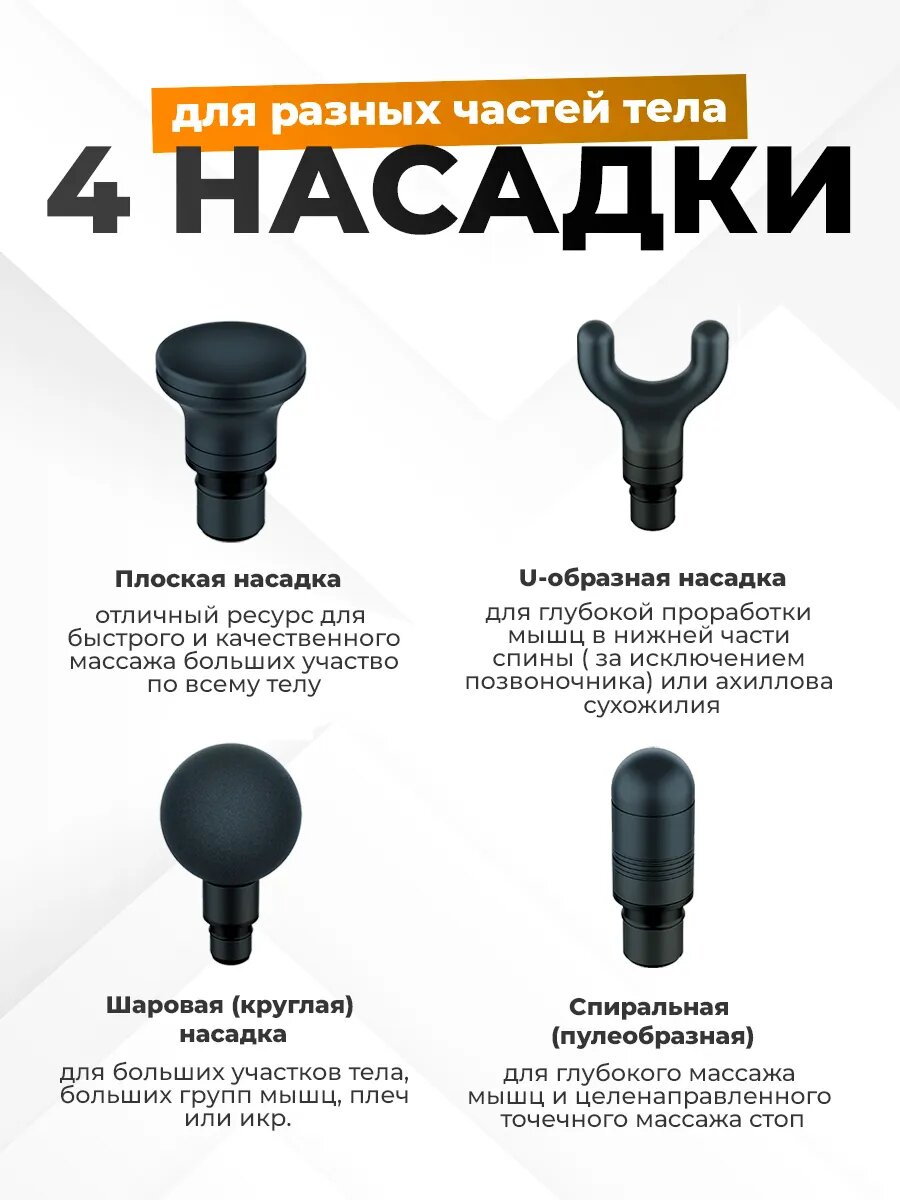 для разных частей тела

4 НАСАДКИ

Плоская насадка

отличный ресурс для быстрого и качественного массажа больших участво по всему телу

U-образная насадка

для глубокой проработки мышц в нижней части спины ( за исключением позвоночника) или ахиллова сухожилия

Шаровая (круглая) насадка

для больших участков тела, больших групп мышц, плеч или икр.

Спиральная (пулеобразная)

для глубокого массажа мышц и целенаправленного точечного массажа стоп