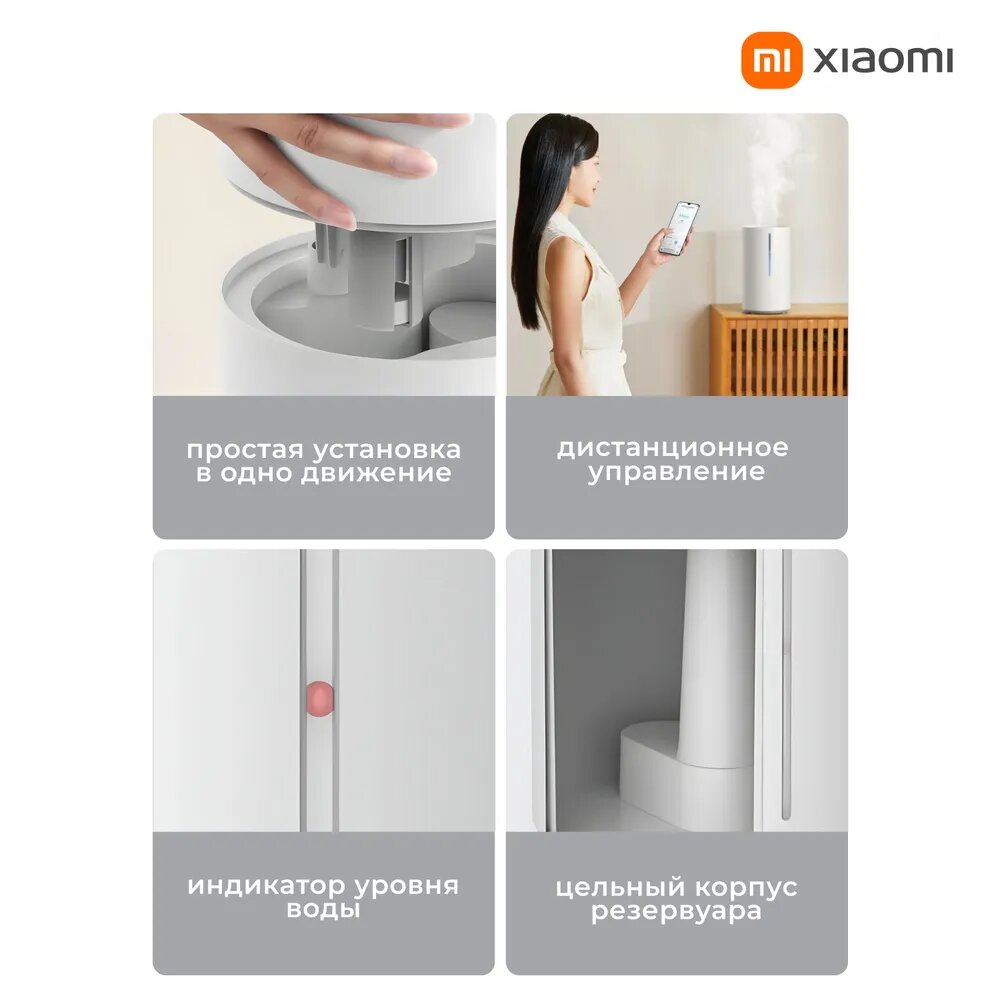 mi xiaomi

простая установка в одно движение

дистанционное управление

индикатор уровня воды

цельный корпус резервуара