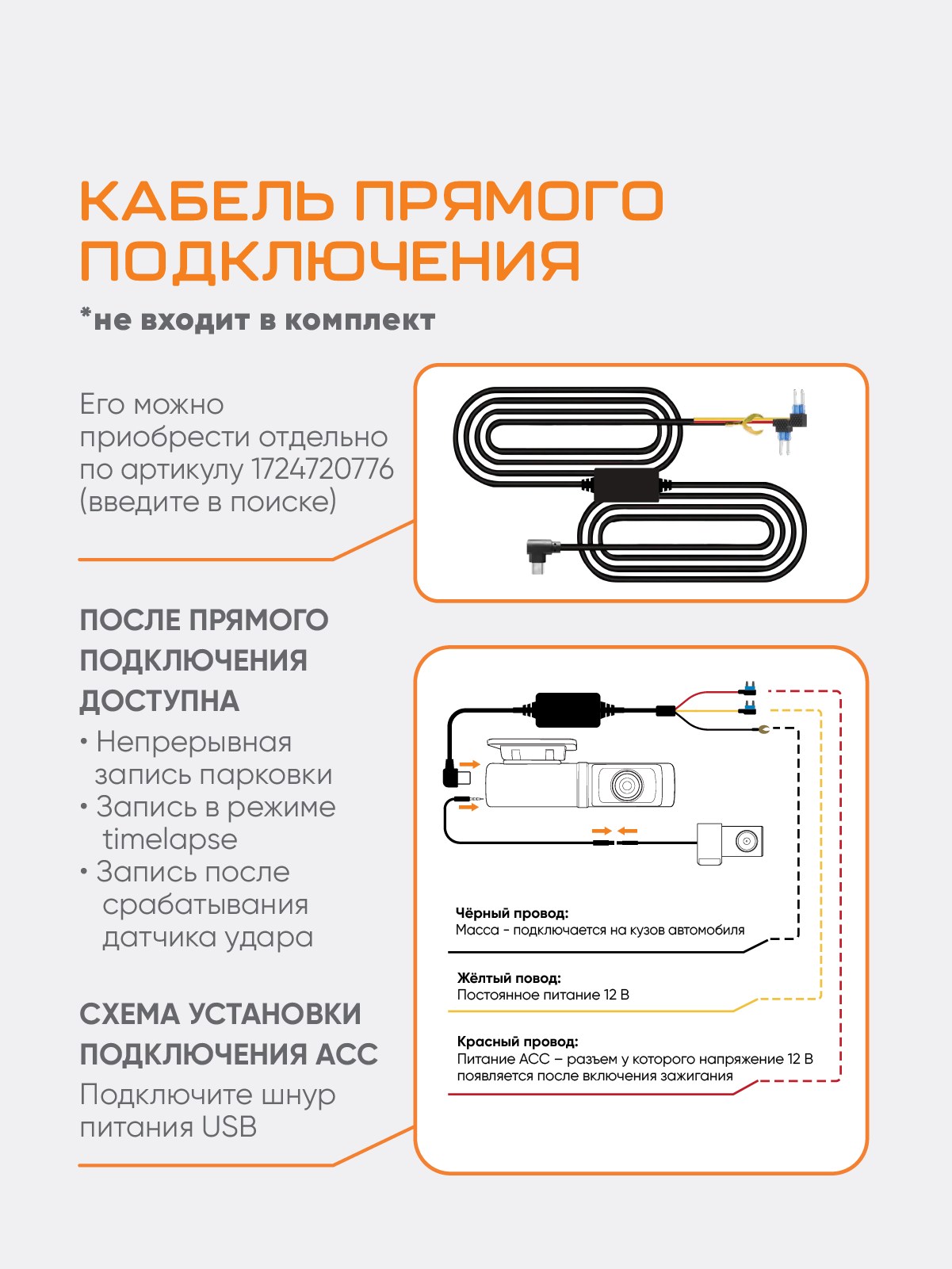 КАБЕЛЬ ПРЯМОГО ПОДКЛЮЧЕНИЯ

*не входит в комплект

Его можно приобрести отдельно по артикулу 1724720776 (введите в поиске)

ПОСЛЕ ПРЯМОГО ПОДКЛЮЧЕНИЯ ДОСТУПНА

• Непрерывная запись парковки
• Запись в режиме timelapse
• Запись после срабатывания датчика удара

СХЕМА УСТАНОВКИ ПОДКЛЮЧЕНИЯ АСС

Подключите шнур питания USB

Чёрный провод:
Масса - подключается на кузов автомобиля

Жёлтый повод:
Постоянное питание 12 В

Красный провод:
Питание АСС – разъем у которого напряжение 12 В появляется после включения зажигания