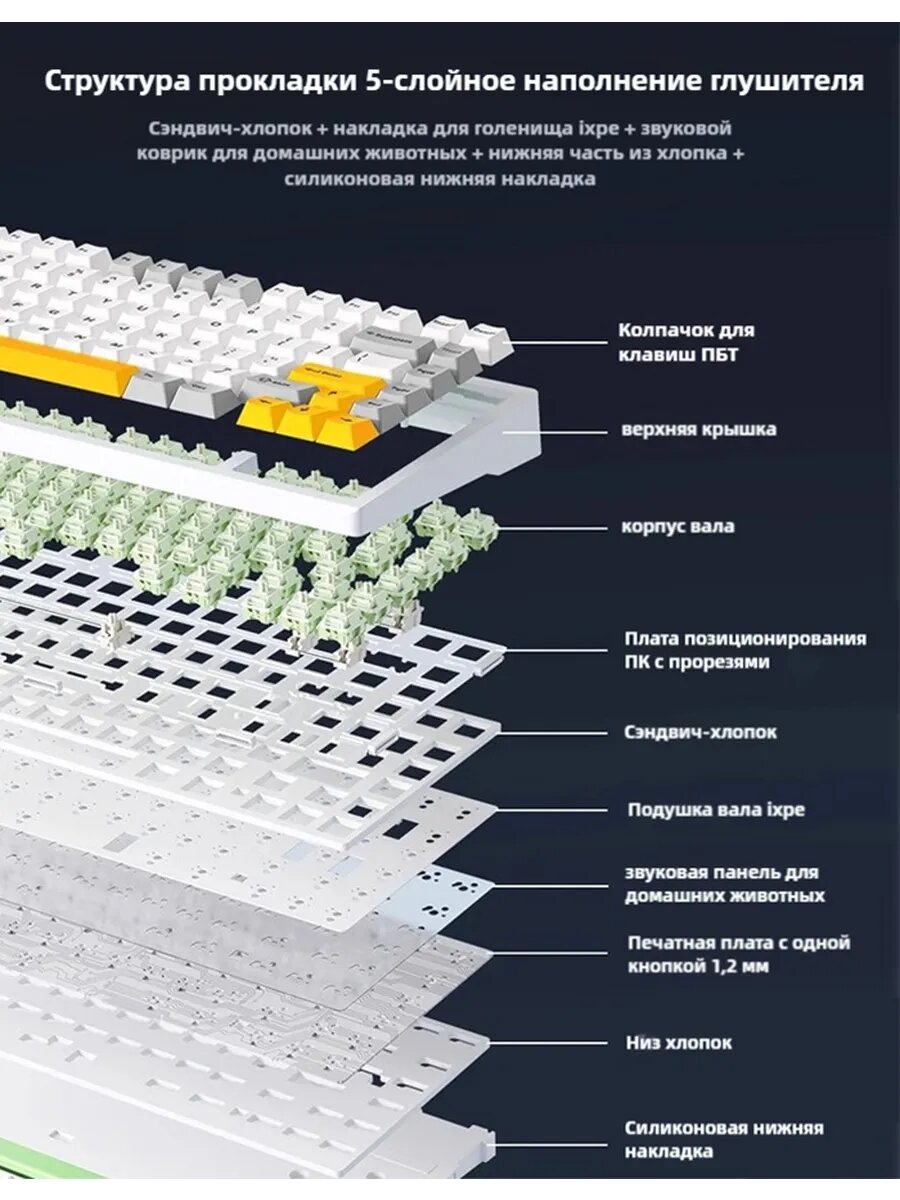 Структура прокладки 5-слойное наполнение глушителя

Сэндвич-хлопок + накладка для голенища ixpe + звуковой коврик для домашних животных + нижняя часть из хлопка + силиконовая нижняя накладка

Колпачок для клавиш ПБТ

верхняя крышка

корпус вала

Плата позиционирования ПК с прорезями

Сэндвич-хлопок

Подушка вала ixpe

звуковая панель для домашних животных

Печатная плата с одной кнопкой 1,2 мм

Низ хлопок

Силиконовая нижняя накладка