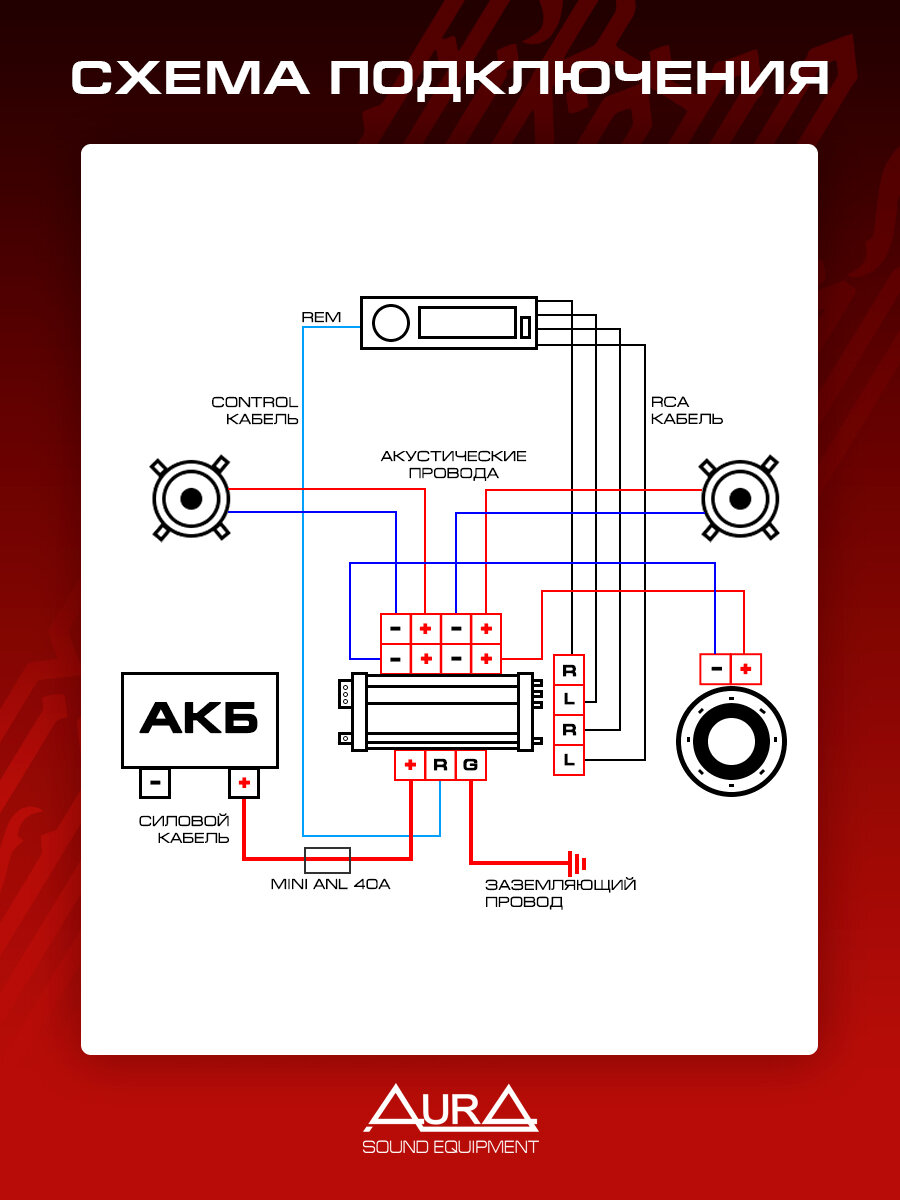 СХЕМА ПОДКЛЮЧЕНИЯ

REM

CONTROL
КАБЕЛЬ

RCA
КАБЕЛЬ

АКУСТИЧЕСКИЕ
ПРОВОДА

- + - +
- + - +

R
L
R
L

- +

АКБ

- +

+ R G

СИЛОВОЙ
КАБЕЛЬ

MINI ANL 40A

ЗАЗЕМЛЯЮЩИЙ
ПРОВОД

AURA
SOUND EQUIPMENT