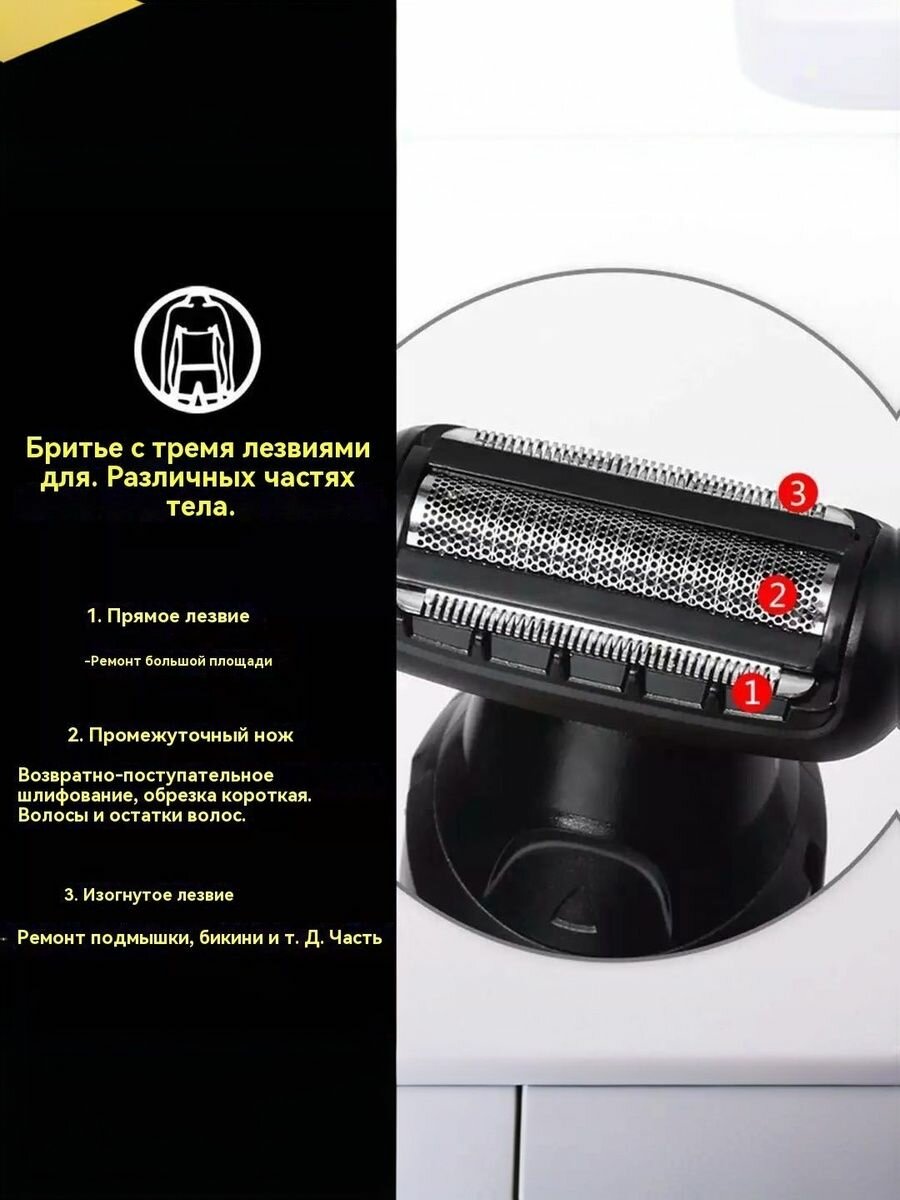 Бритье с тремя лезвиями для. Различных частях тела.

1. Прямое лезвие

-Ремонт большой площади

2. Промежуточный нож

Возвратно-поступательное шлифование, обрезка короткая. Волосы и остатки волос.

3. Изогнутое лезвие

Ремонт подмышки, бикини и т. Д. Часть

3

2

1