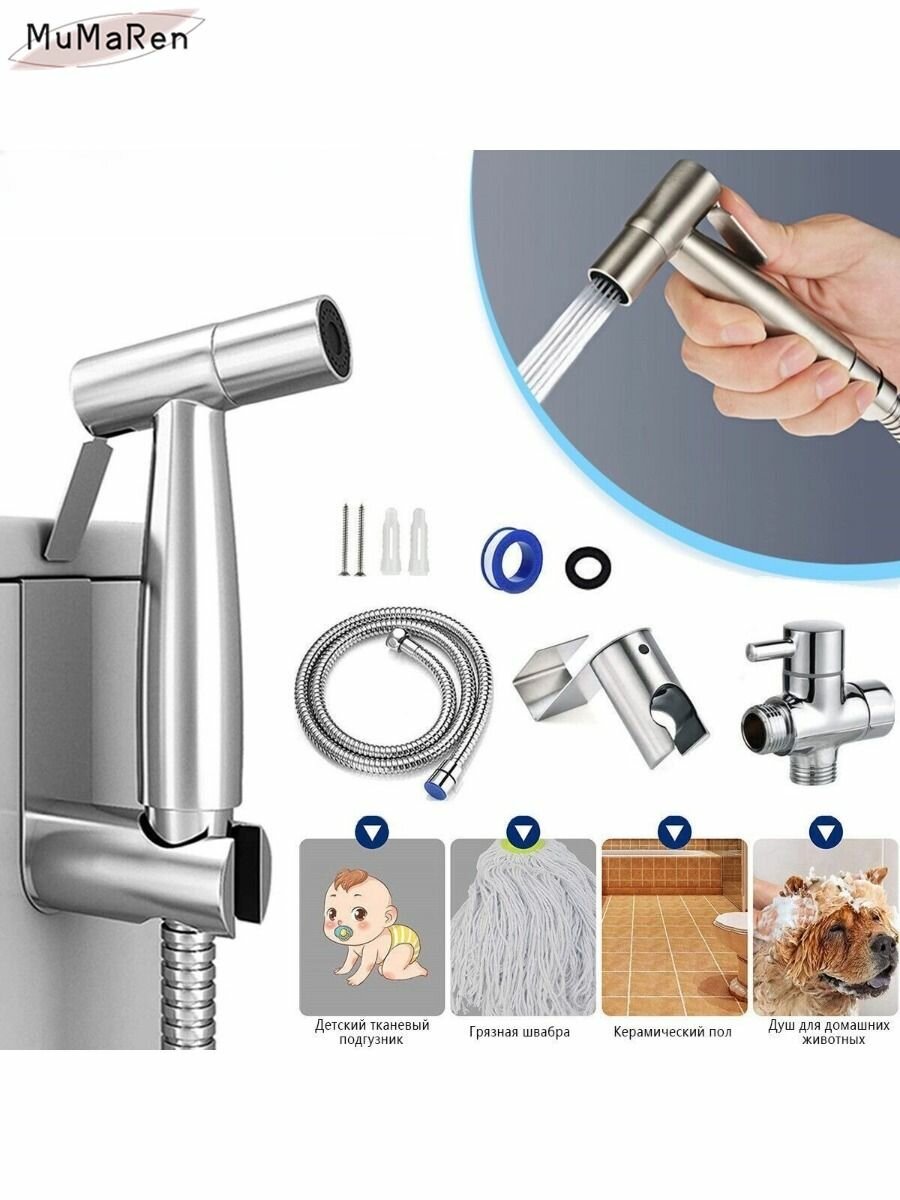 MuMaRen

Детский тканевый подгузник

Грязная швабра

Керамический пол

Душ для домашних животных