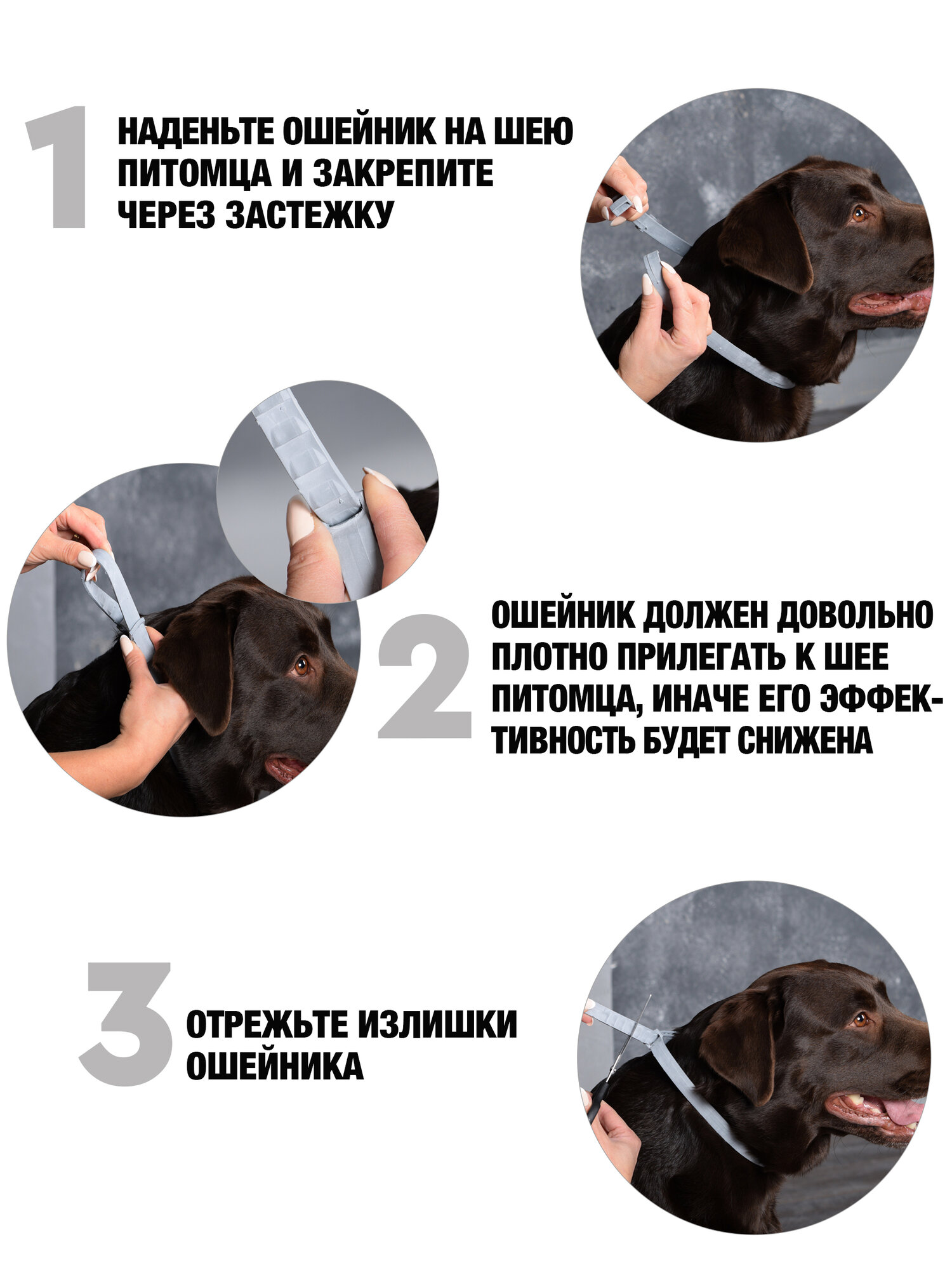 1

НАДЕНЬТЕ ОШЕЙНИК НА ШЕЮ ПИТОМЦА И ЗАКРЕПИТЕ ЧЕРЕЗ ЗАСТЕЖКУ

2

ОШЕЙНИК ДОЛЖЕН ДОВОЛЬНО ПЛОТНО ПРИЛЕГАТЬ К ШЕЕ ПИТОМЦА, ИНАЧЕ ЕГО ЭФФЕКТИВНОСТЬ БУДЕТ СНИЖЕНА

3

ОТРЕЖЬТЕ ИЗЛИШКИ ОШЕЙНИКА