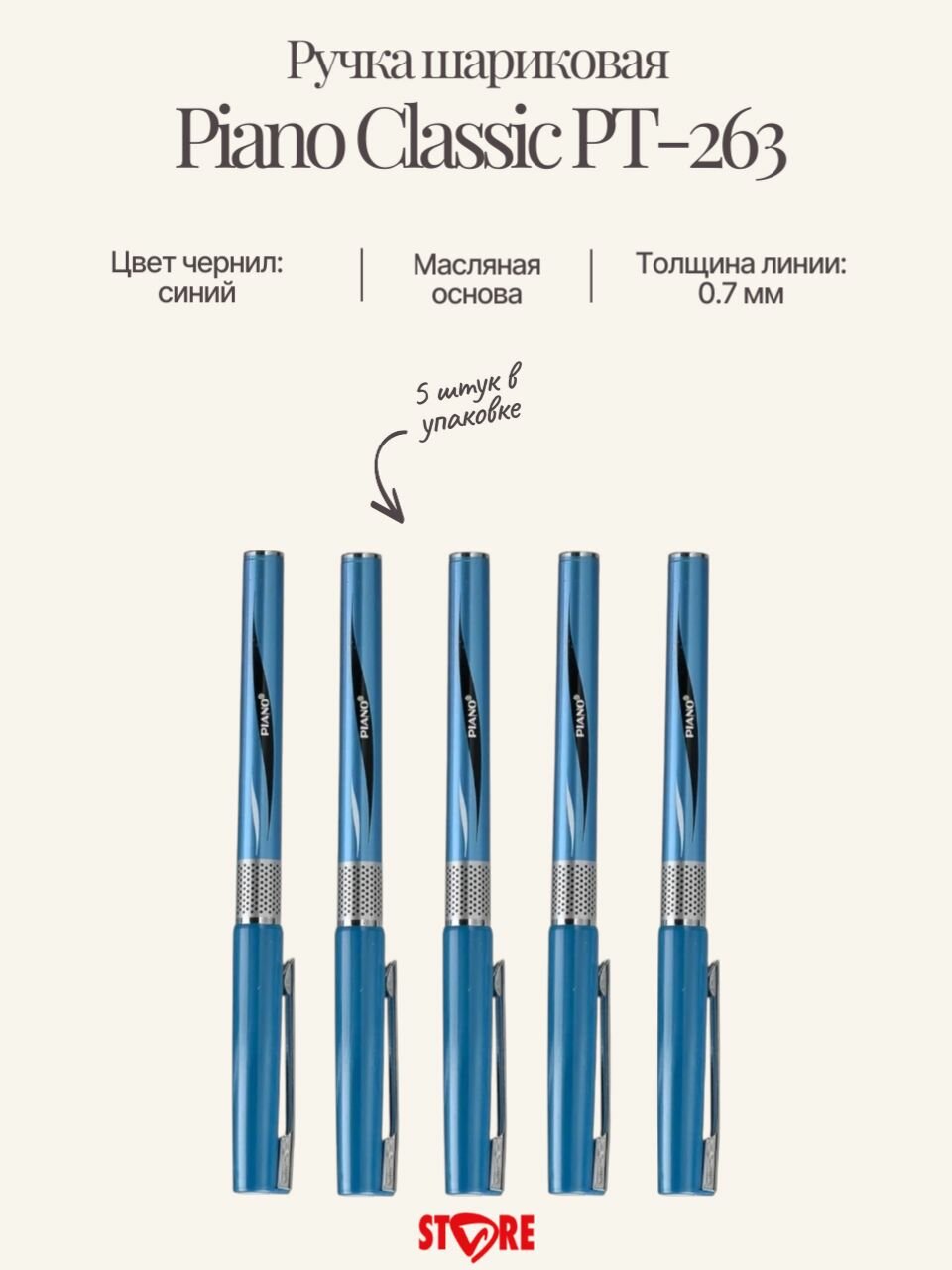 Ручка шариковая
Piano Classic PT-263

Цвет чернил: синий

Масляная основа

Толщина линии: 0.7 мм

5 штук в упаковке

PIANO®

PIANO®

PIANO®

PIANO®

PIANO®

STORE