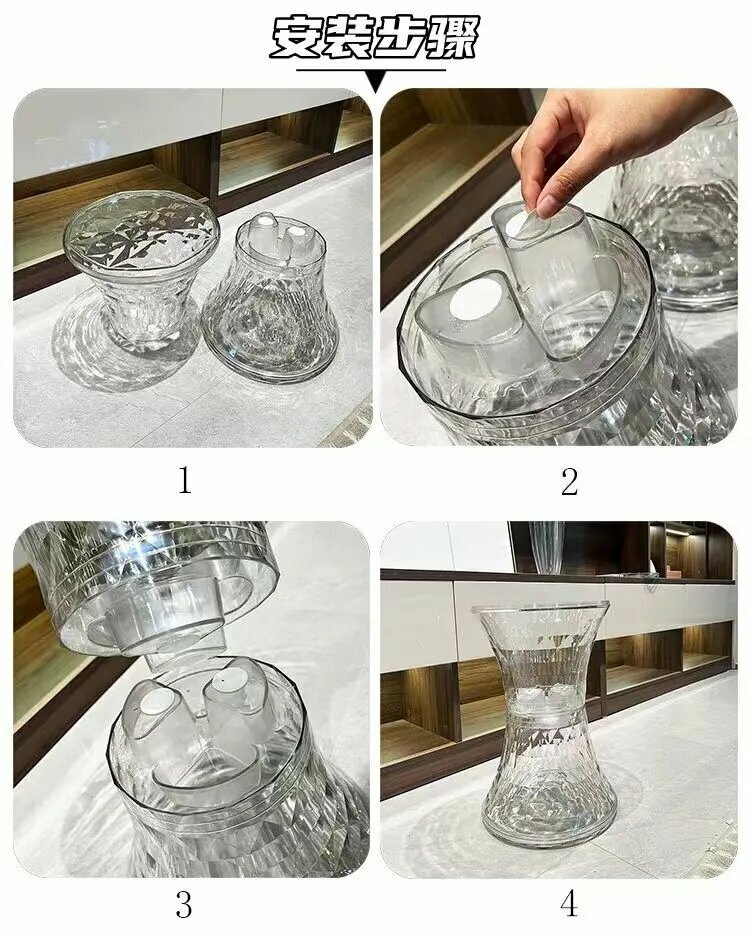 安装步骤

1

2

3

4