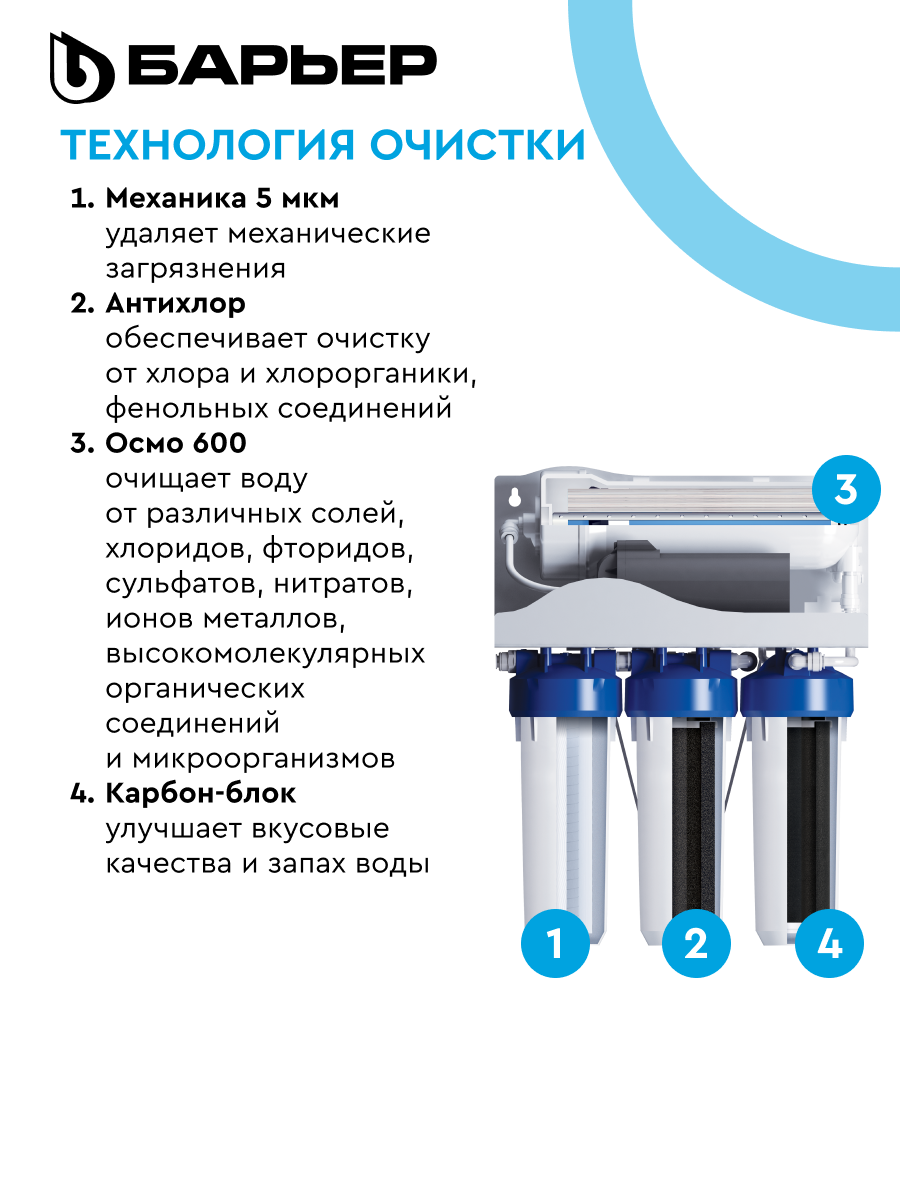 БАРЬЕР

ТЕХНОЛОГИЯ ОЧИСТКИ

1. Механика 5 мкм
удаляет механические загрязнения

2. Антихлор
обеспечивает очистку от хлора и хлорорганики, фенольных соединений

3. Осмо 600
очищает воду от различных солей, хлоридов, фторидов, сульфатов, нитратов, ионов металлов, высокомолекулярных органических соединений и микроорганизмов

4. Карбон-блок
улучшает вкусовые качества и запах воды

3

1

2

4