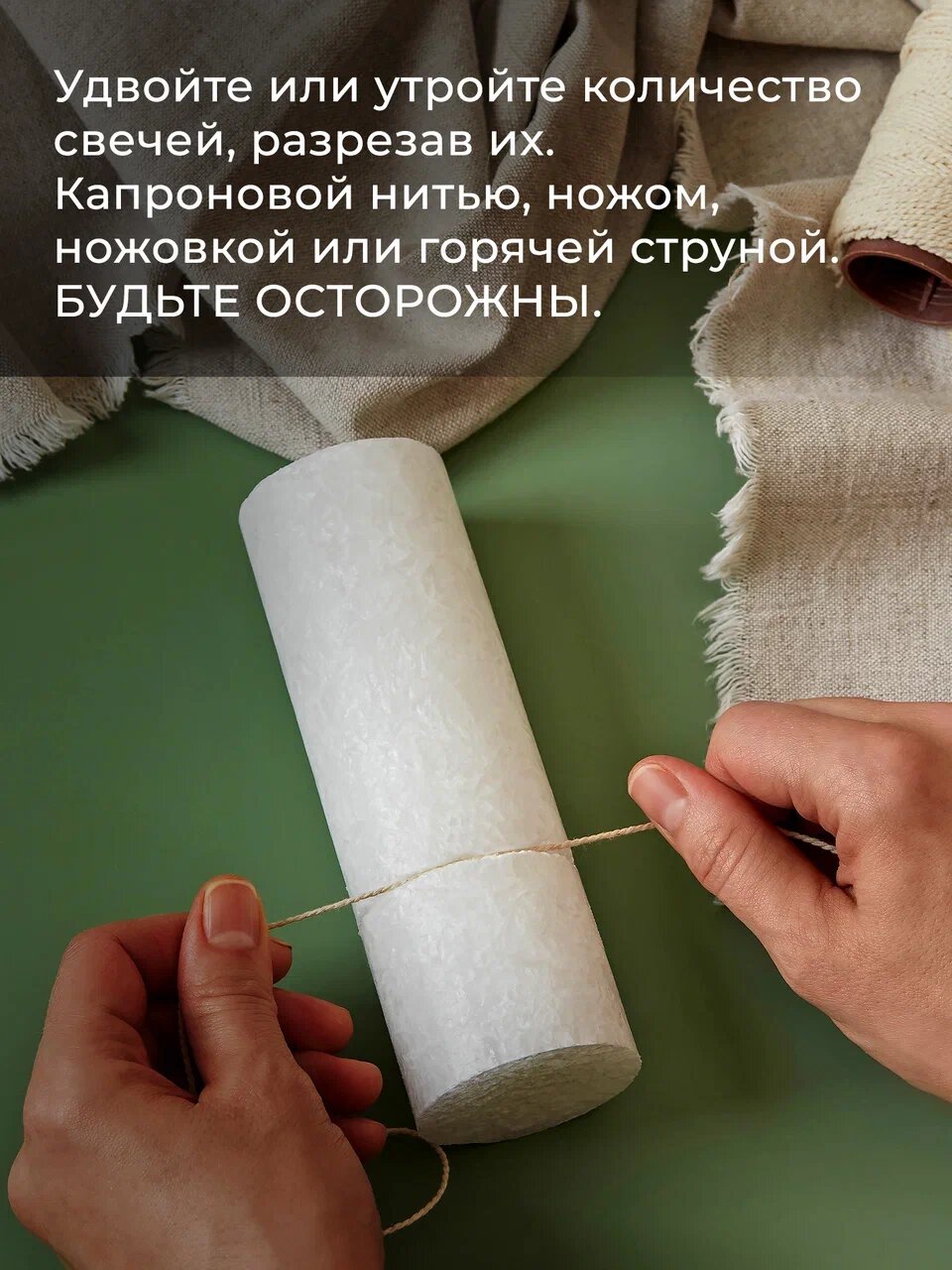 Удвойте или утройте количество свечей, разрезав их. Капроновой нитью, ножом, ножовкой или горячей струной. БУДЬТЕ ОСТОРОЖНЫ.