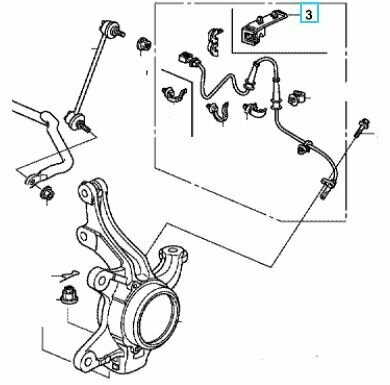 3