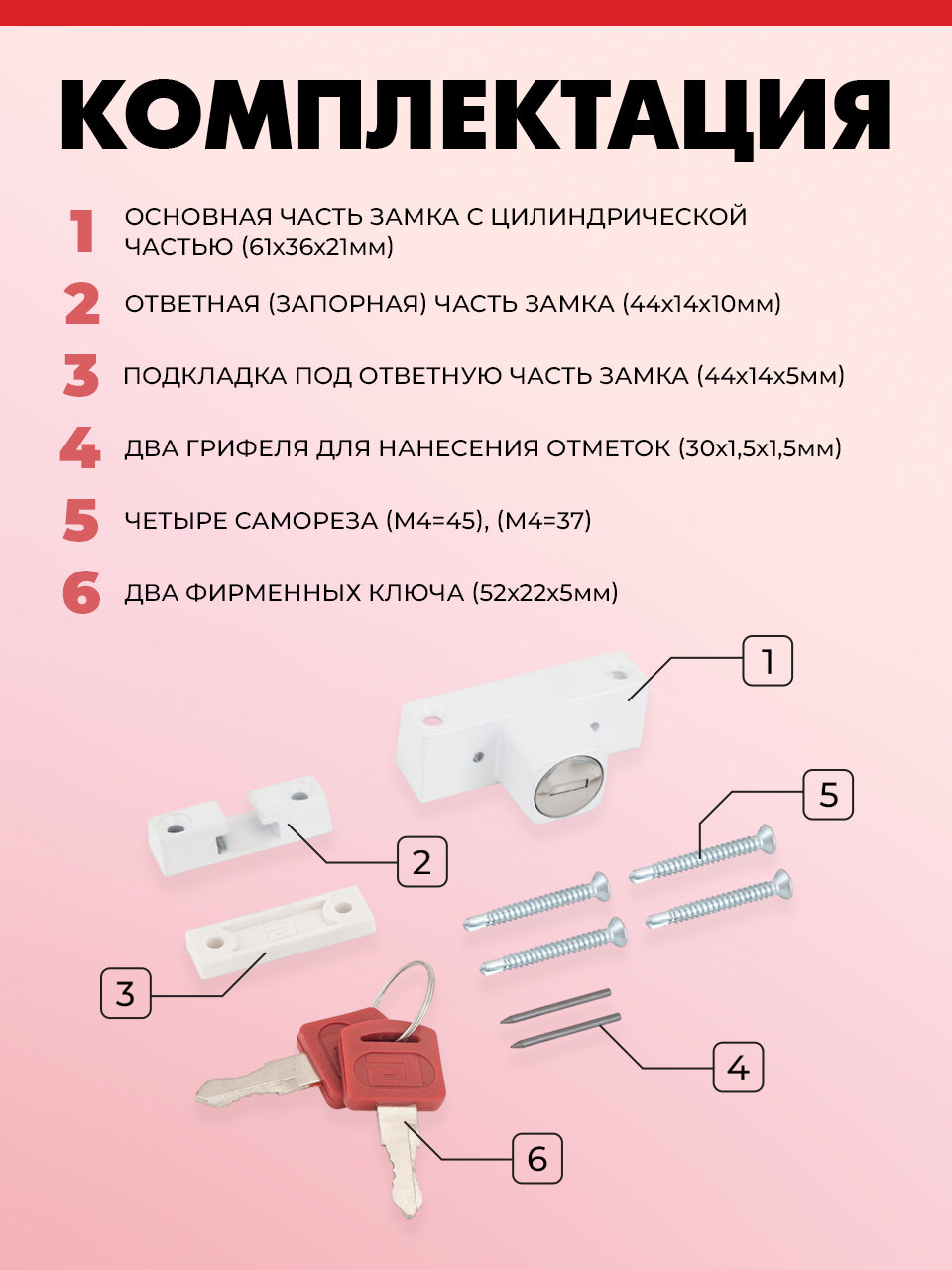 КОМПЛЕКТАЦИЯ

1 ОСНОВНАЯ ЧАСТЬ ЗАМКА С ЦИЛИНДРИЧЕСКОЙ ЧАСТЬЮ (61x36x21мм)

2 ОТВЕТНАЯ (ЗАПОРНАЯ) ЧАСТЬ ЗАМКА (44x14x10мм)

3 ПОДКЛАДКА ПОД ОТВЕТНУЮ ЧАСТЬ ЗАМКА (44x14x5мм)

4 ДВА ГРИФЕЛЯ ДЛЯ НАНЕСЕНИЯ ОТМЕТОК (30x1,5x1,5мм)

5 ЧЕТЫРЕ САМОРЕЗА (М4=45), (М4=37)

6 ДВА ФИРМЕННЫХ КЛЮЧА (52x22x5мм)

1

5

2

3

4

6