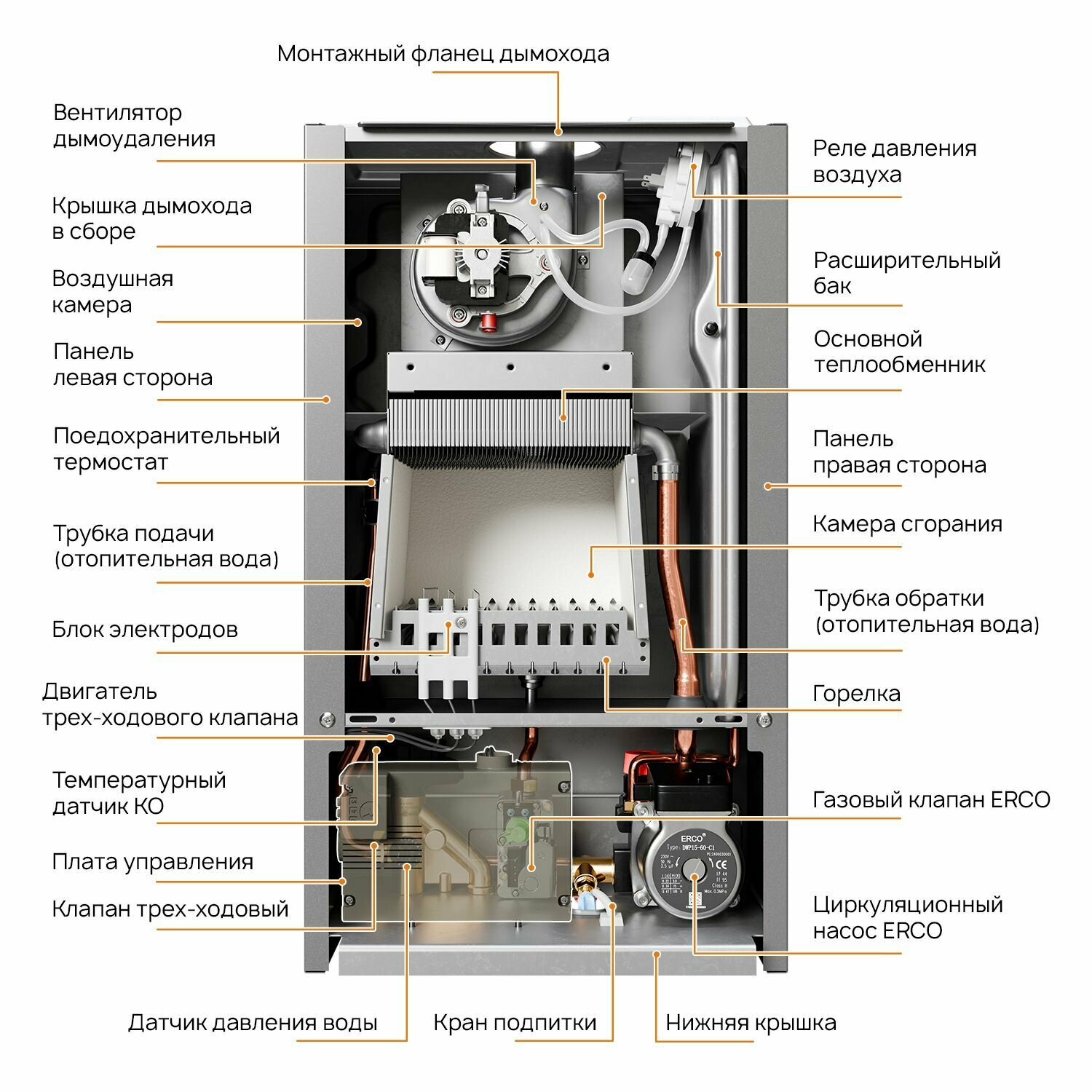 Монтажный фланец дымохода

Вентилятор дымоудаления

Крышка дымохода в сборе

Воздушная камера

Панель левая сторона

Поедохранительный термостат

Трубка подачи (отопительная вода)

Блок электродов

Двигатель трех-ходового клапана

Температурный датчик КО

Плата управления

Клапан трех-ходовый

Реле давления воздуха

Расширительный бак

Основной теплообменник

Панель правая сторона

Камера сгорания

Трубка обратки (отопительная вода)

Горелка

Газовый клапан ERCO

Циркуляционный насос ERCO

ERCO
Type: DWP15-60-C1

Датчик давления воды

Кран подпитки

Нижняя крышка