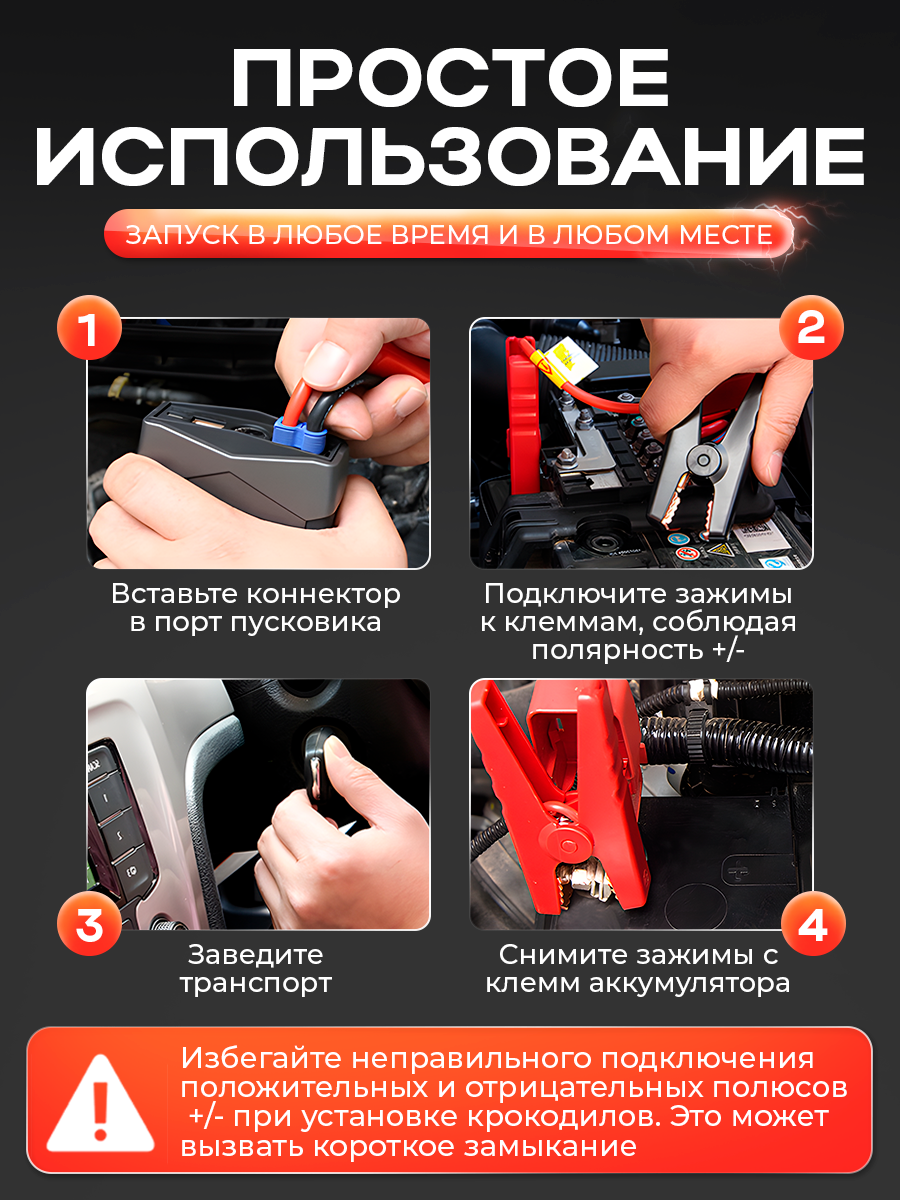 ПРОСТОЕ ИСПОЛЬЗОВАНИЕ

ЗАПУСК В ЛЮБОЕ ВРЕМЯ И В ЛЮБОМ МЕСТЕ

1

Вставьте коннектор в порт пусковика

2

Подключите зажимы к клеммам, соблюдая полярность +/-

3

Заведите транспорт

4

Снимите зажимы с клемм аккумулятора

Избегайте неправильного подключения положительных и отрицательных полюсов +/- при установке крокодилов. Это может вызвать короткое замыкание