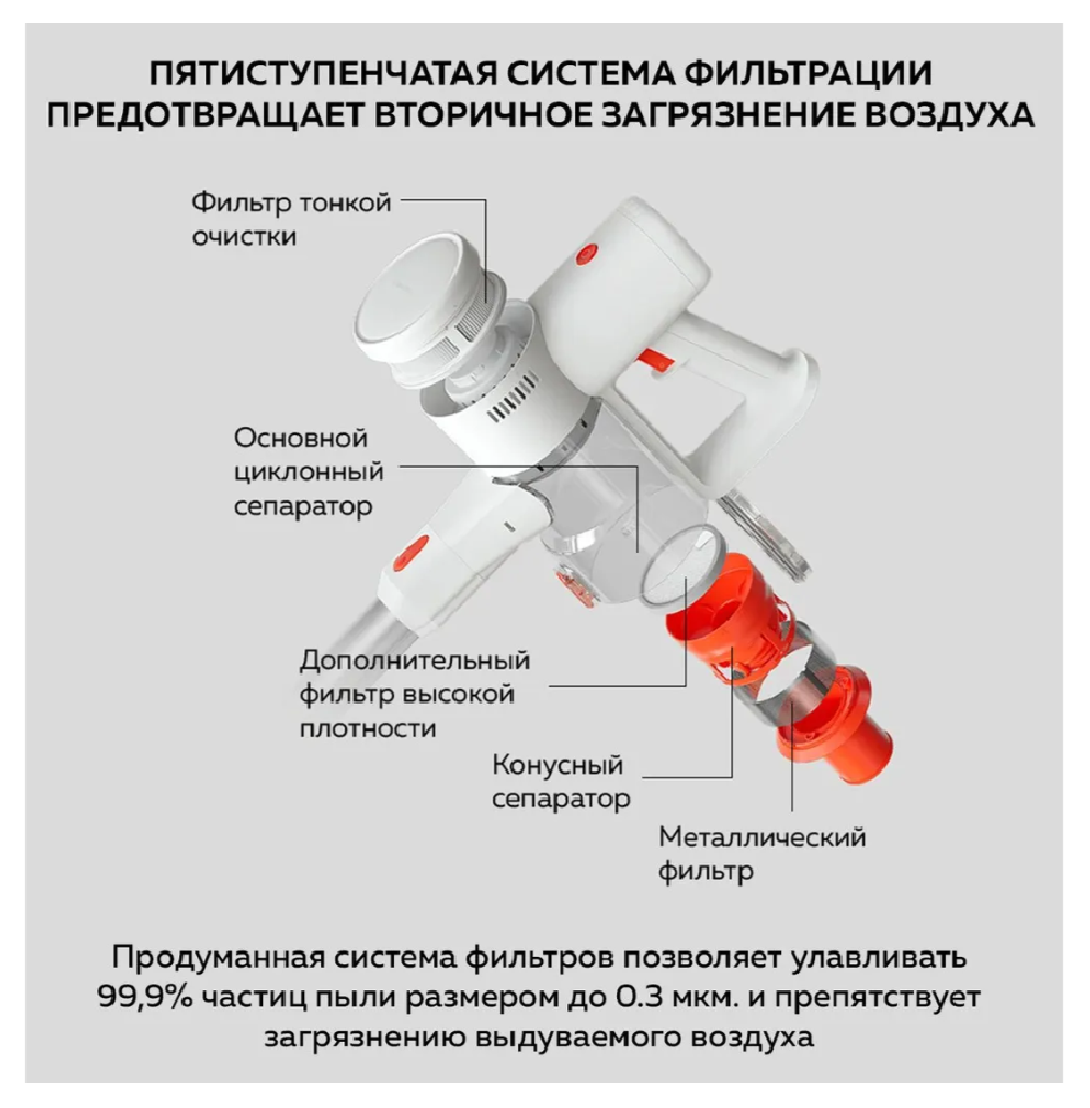 ПЯТИСТУПЕНЧАТАЯ СИСТЕМА ФИЛЬТРАЦИИ ПРЕДОТВРАЩАЕТ ВТОРИЧНОЕ ЗАГРЯЗНЕНИЕ ВОЗДУХА

Фильтр тонкой очистки

Основной циклонный сепаратор

Дополнительный фильтр высокой плотности

Конусный сепаратор

Металлический фильтр

Продуманная система фильтров позволяет улавливать 99,9% частиц пыли размером до 0.3 мкм. и препятствует загрязнению выдуваемого воздуха