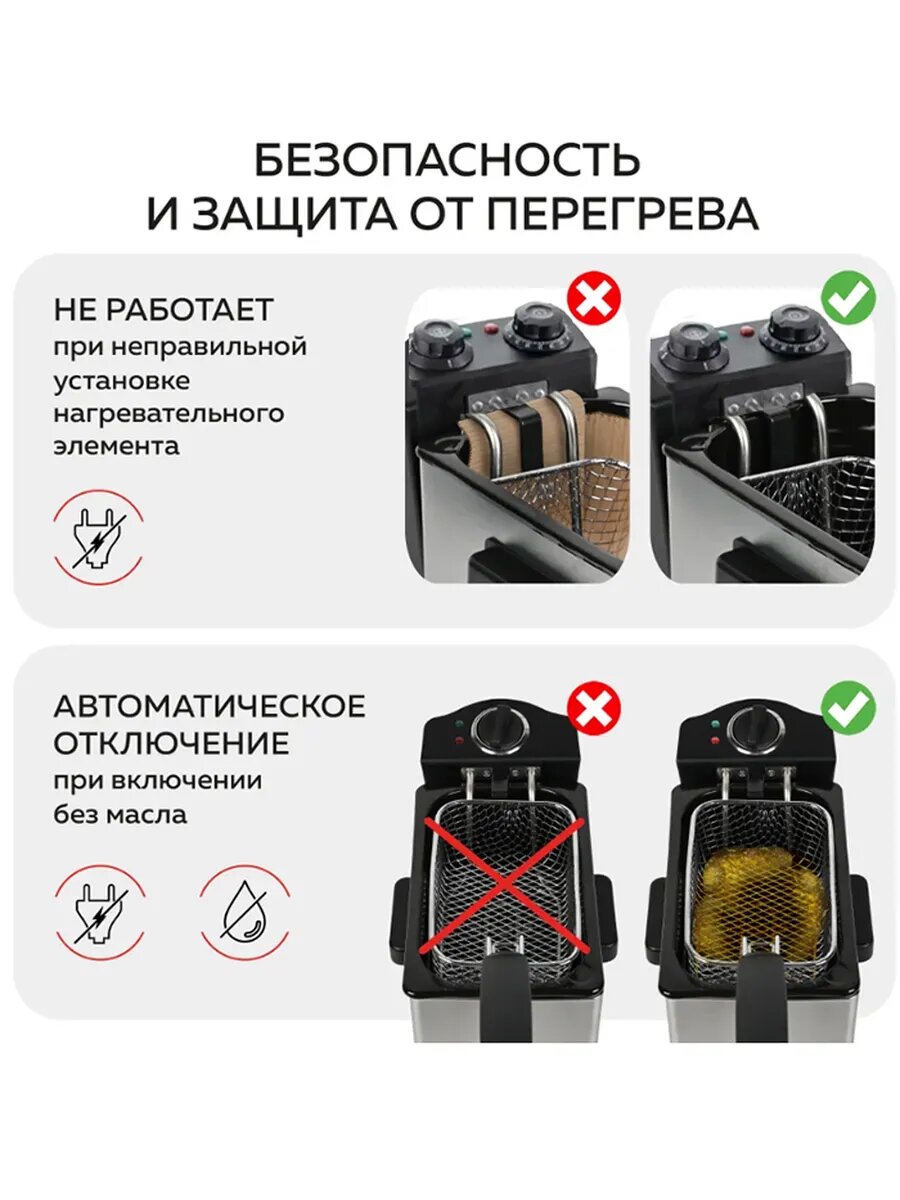 БЕЗОПАСНОСТЬ И ЗАЩИТА ОТ ПЕРЕГРЕВА

НЕ РАБОТАЕТ при неправильной установке нагревательного элемента

АВТОМАТИЧЕСКОЕ ОТКЛЮЧЕНИЕ при включении без масла