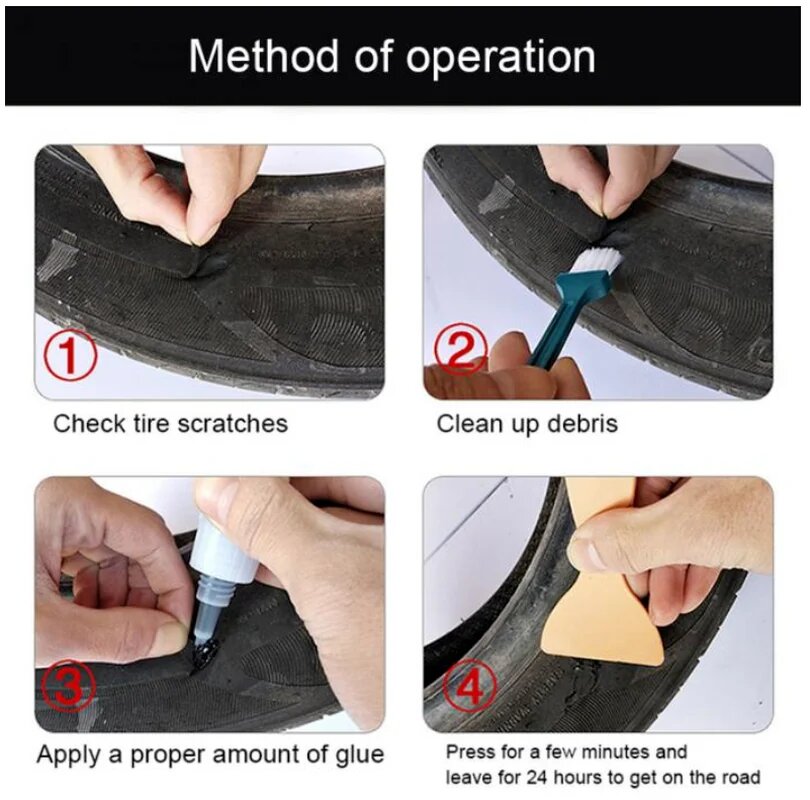 Method of operation

①

Check tire scratches

②

Clean up debris

③

Apply a proper amount of glue

④

Press for a few minutes and leave for 24 hours to get on the road