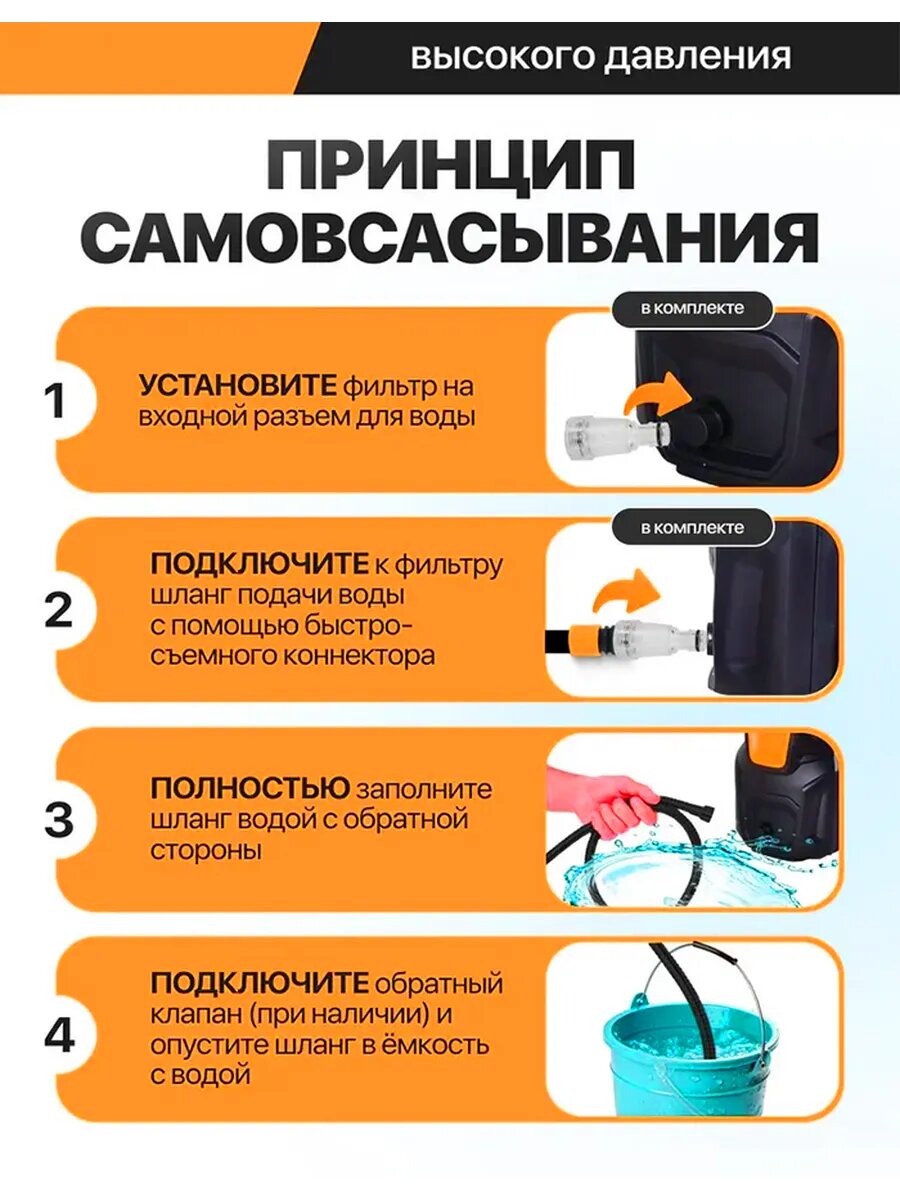 высокого давления

ПРИНЦИП САМОВСАСЫВАНИЯ

1 УСТАНОВИТЕ фильтр на входной разъем для воды

в комплекте

2 ПОДКЛЮЧИТЕ к фильтру шланг подачи воды с помощью быстросъемного коннектора

в комплекте

3 ПОЛНОСТЬЮ заполните шланг водой с обратной стороны

4 ПОДКЛЮЧИТЕ обратный клапан (при наличии) и опустите шланг в ёмкость с водой