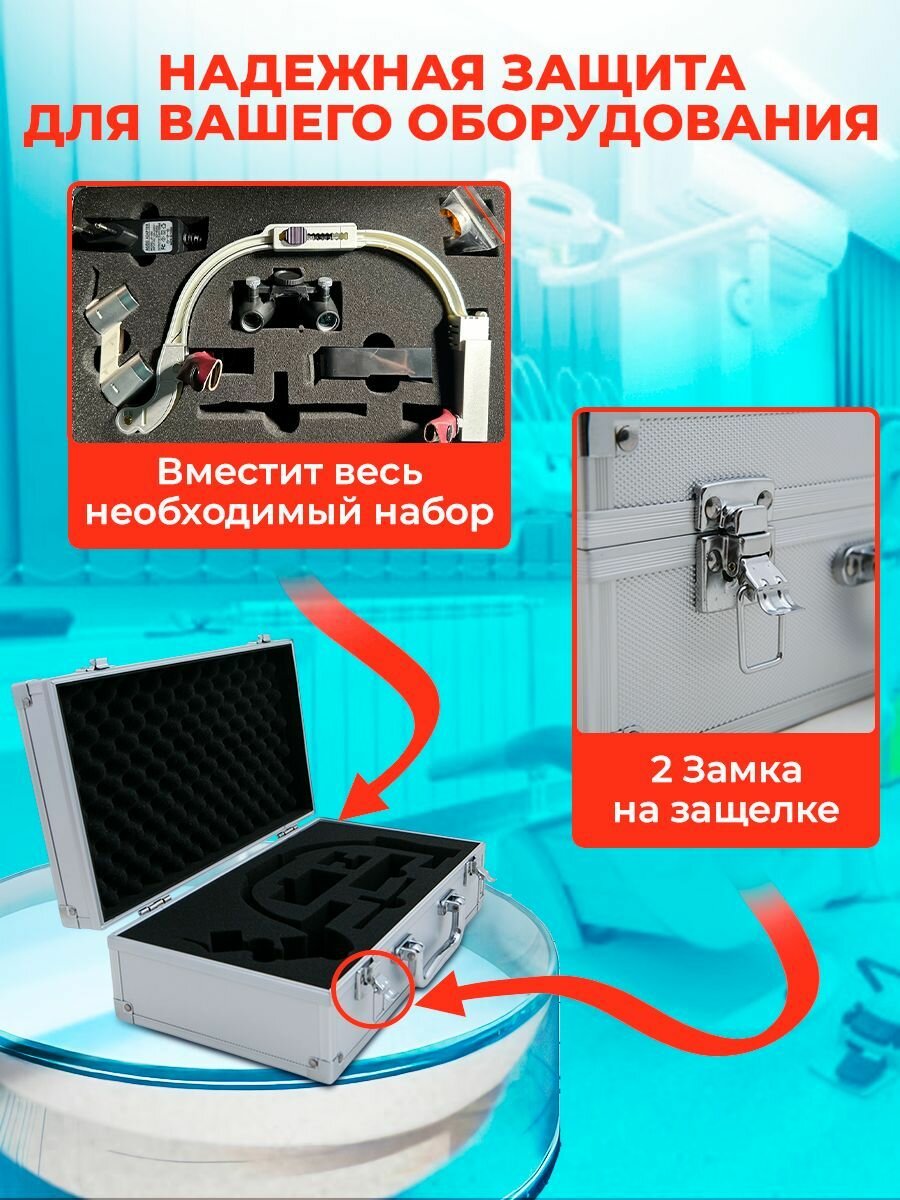 НАДЕЖНАЯ ЗАЩИТА ДЛЯ ВАШЕГО ОБОРУДОВАНИЯ

Вместит весь необходимый набор

2 Замка на защелке