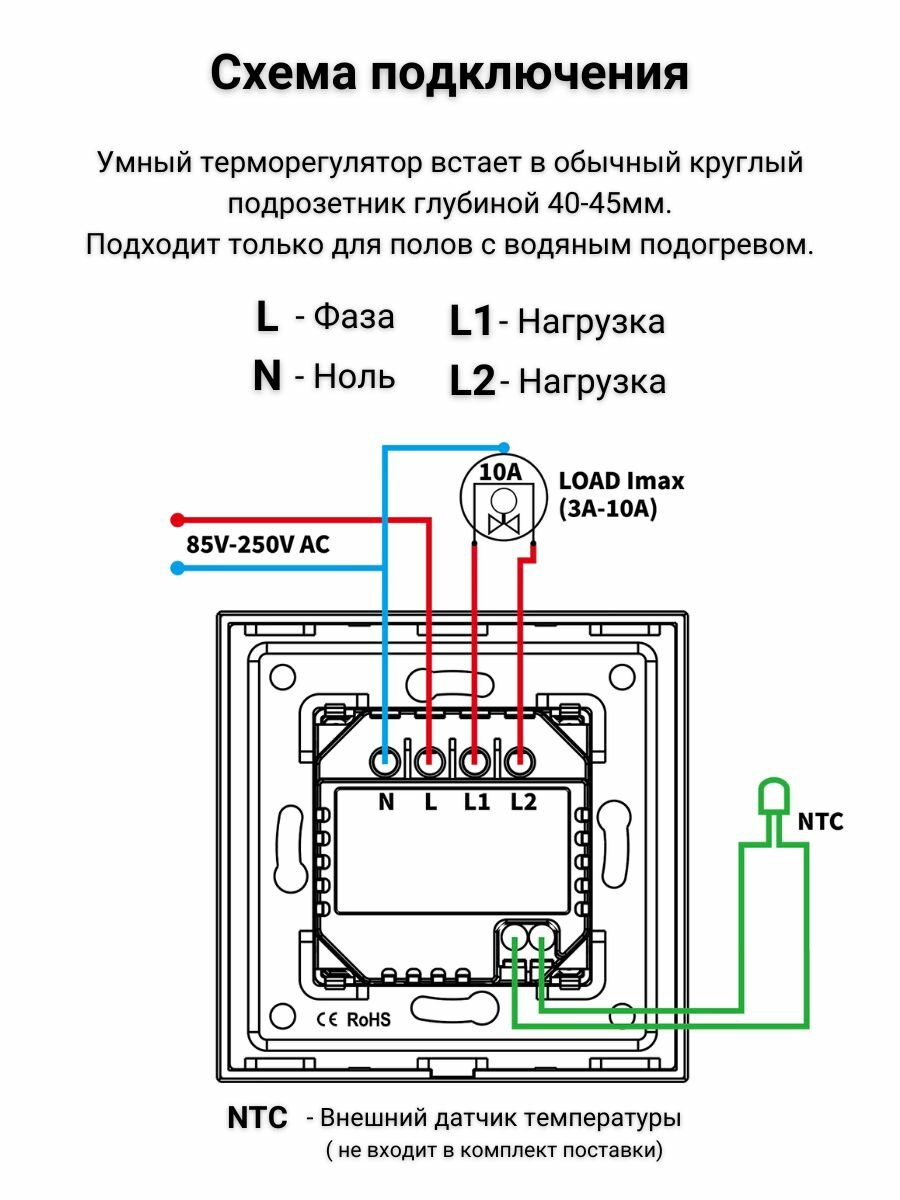 Схема подключения

Умный терморегулятор встает в обычный круглый подрозетник глубиной 40-45мм.
Подходит только для полов с водяным подогревом.

L - Фаза
N - Ноль
L1 - Нагрузка
L2 - Нагрузка

10A
LOAD Imax
(3A-10A)

85V-250V AC

N L L1 L2

NTC

CE RoHS

NTC - Внешний датчик температуры
( не входит в комплект поставки)