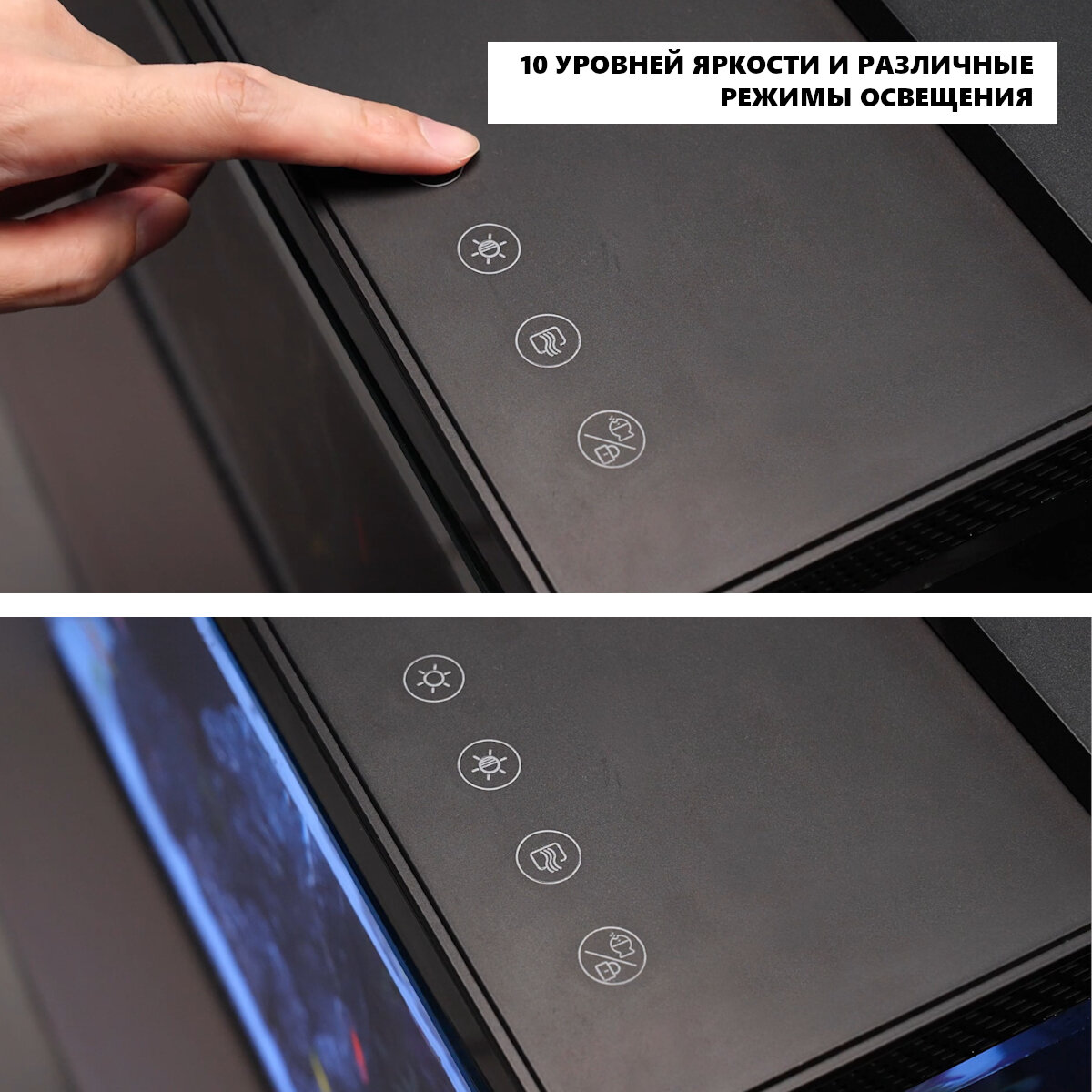 10 УРОВНЕЙ ЯРКОСТИ И РАЗЛИЧНЫЕ РЕЖИМЫ ОСВЕЩЕНИЯ