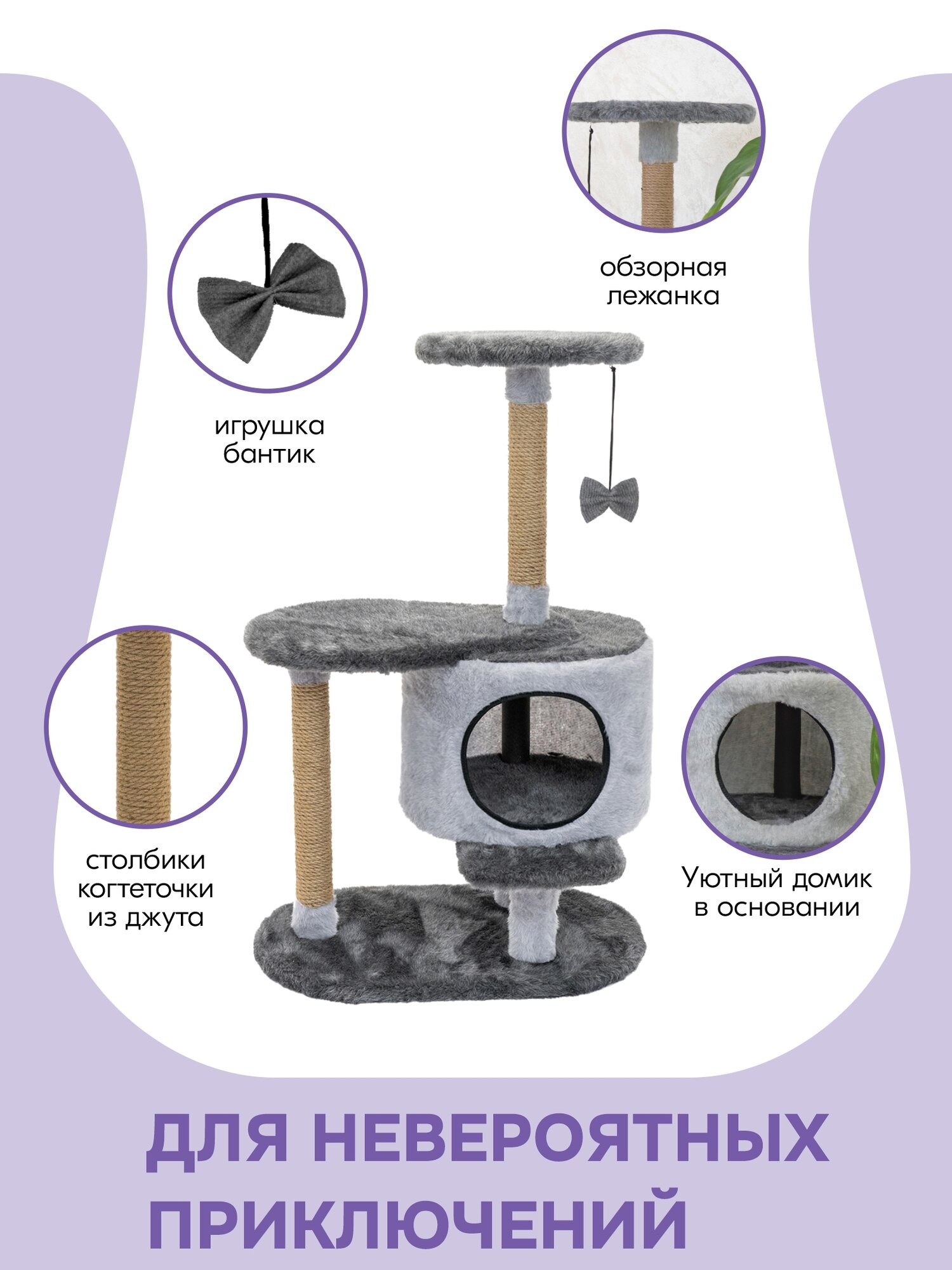 обзорная лежанка

игрушка бантик

столбики когтеточки из джута

Уютный домик в основании

ДЛЯ НЕВЕРОЯТНЫХ ПРИКЛЮЧЕНИЙ