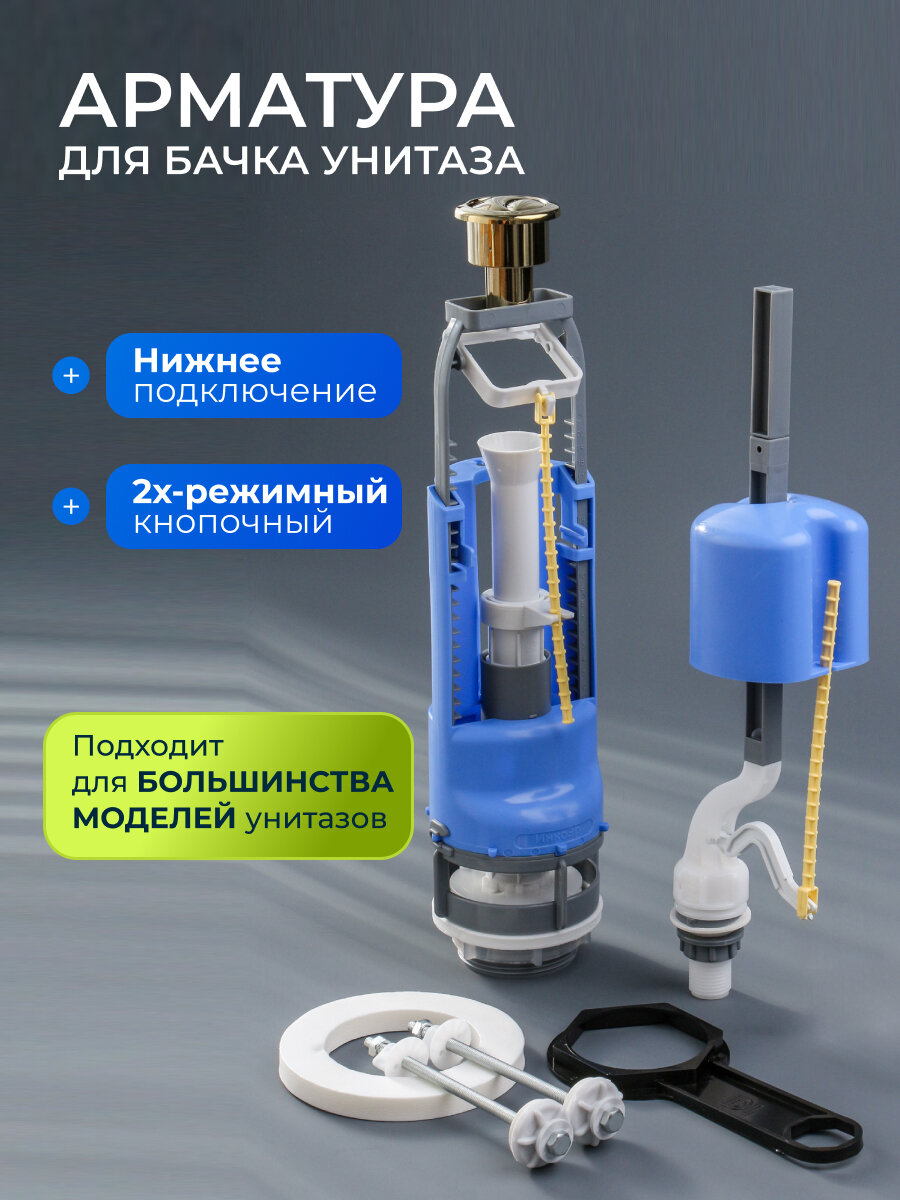 АРМАТУРА
ДЛЯ БАЧКА УНИТАЗА

+ Нижнее подключение

+ 2х-режимный кнопочный

Подходит для БОЛЬШИНСТВА МОДЕЛЕЙ унитазов