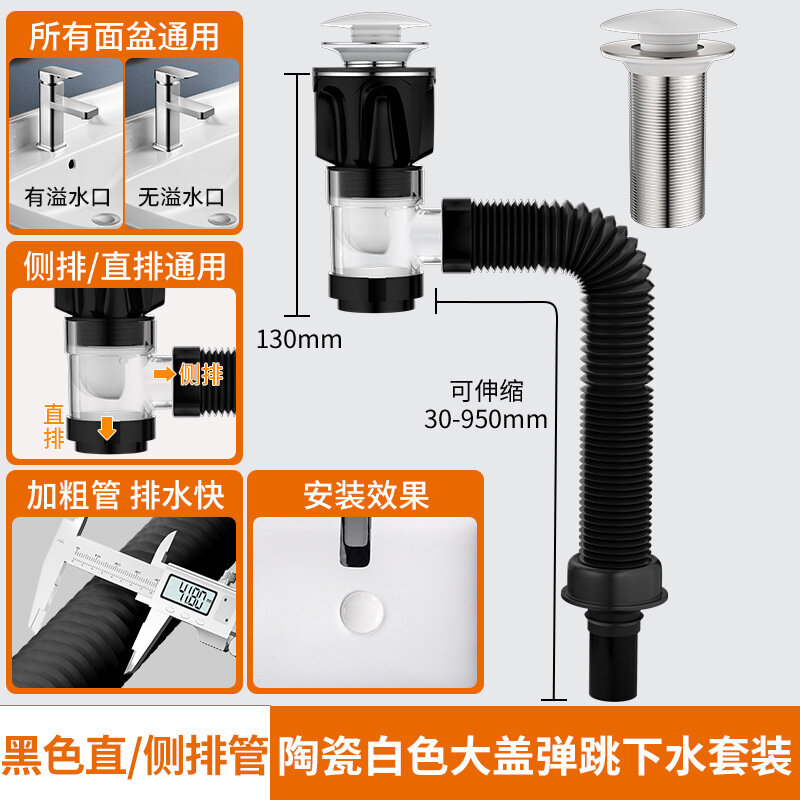 所有面盆通用

有溢水口

无溢水口

侧排/直排通用

侧排

直排

加粗管 排水快

41.80

安装效果

130mm

可伸缩
30-950mm

黑色直/侧排管

陶瓷白色大盖弹跳下水套装