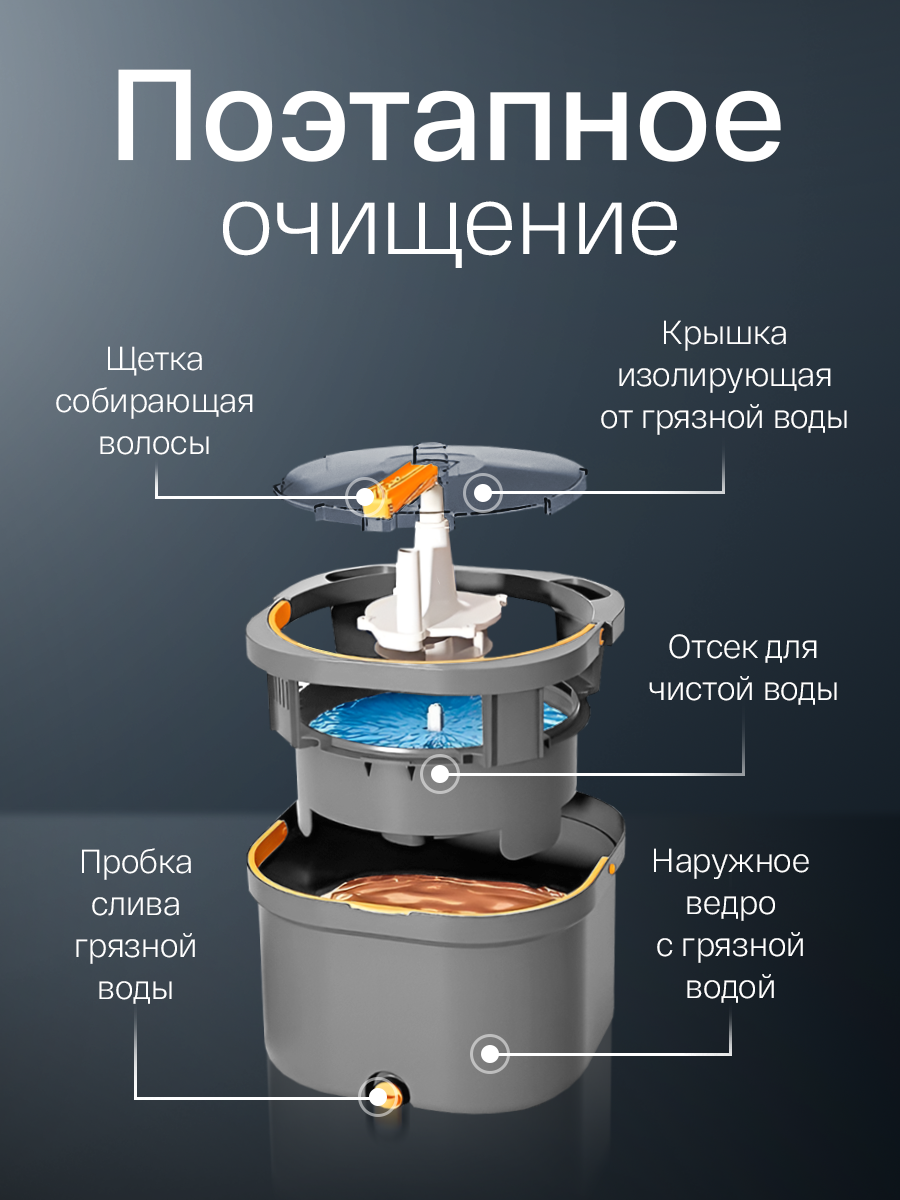 Поэтапное очищение

Щетка собирающая волосы

Крышка изолирующая от грязной воды

Отсек для чистой воды

Пробка слива грязной воды

Наружное ведро с грязной водой