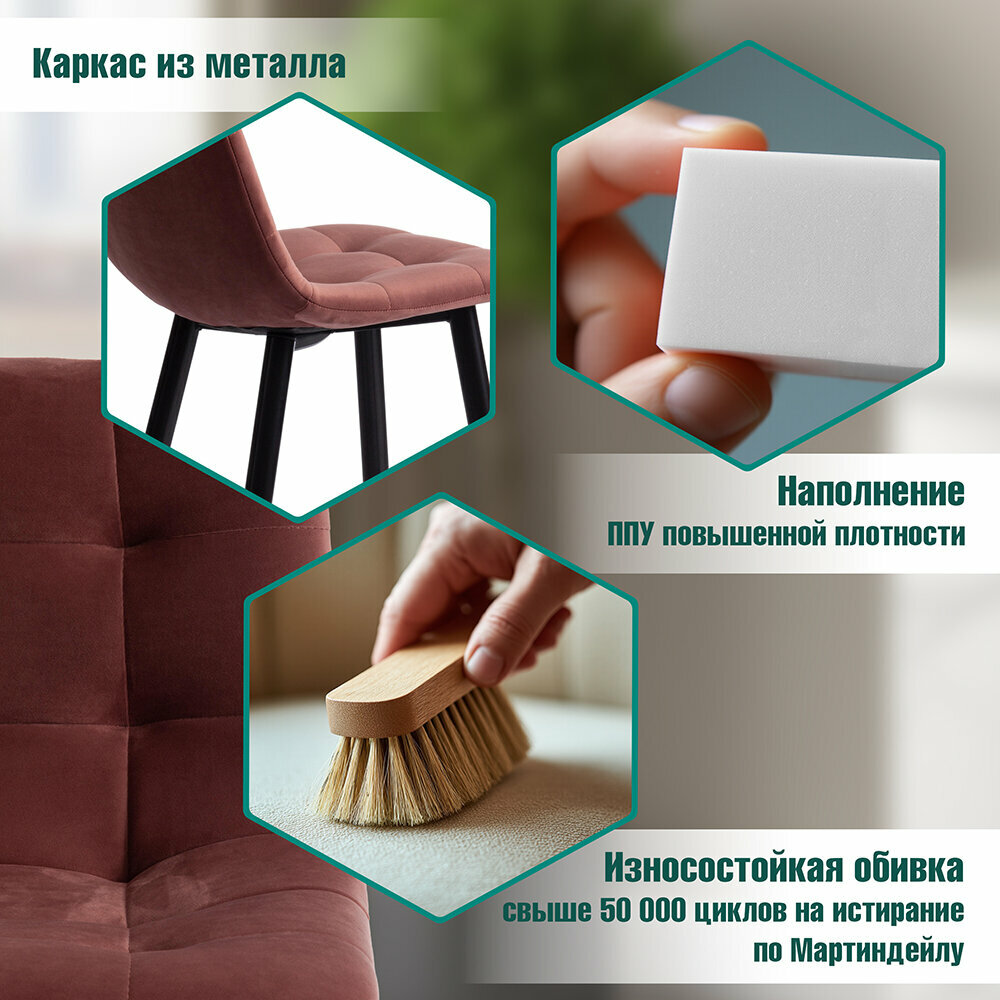 Каркас из металла

Наполнение
ППУ повышенной плотности

Износостойкая обивка
свыше 50 000 циклов на истирание
по Мартиндейлу