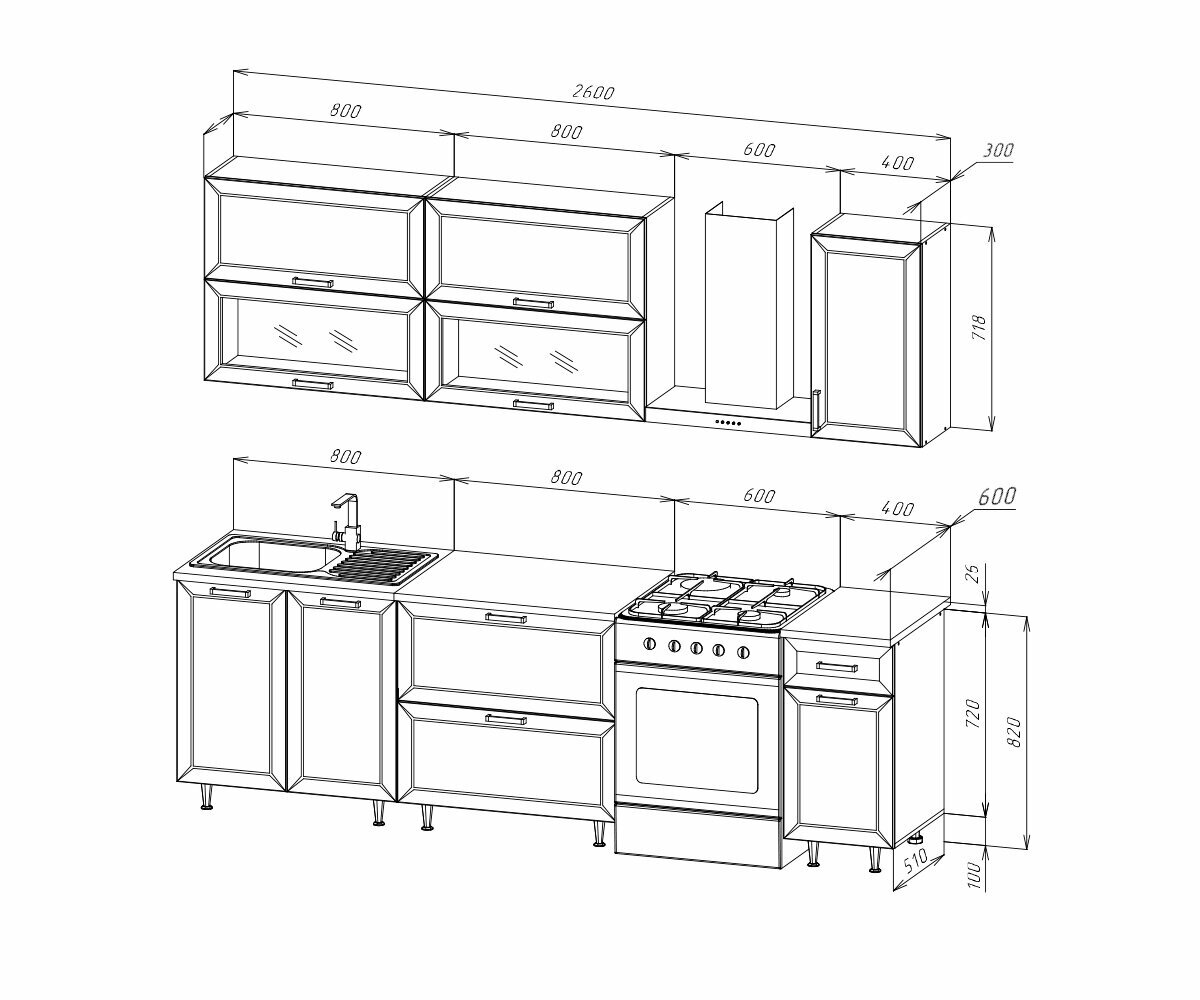 2600
800
800
600
400
300
718
800
800
600
400
600
25
720
820
510
100