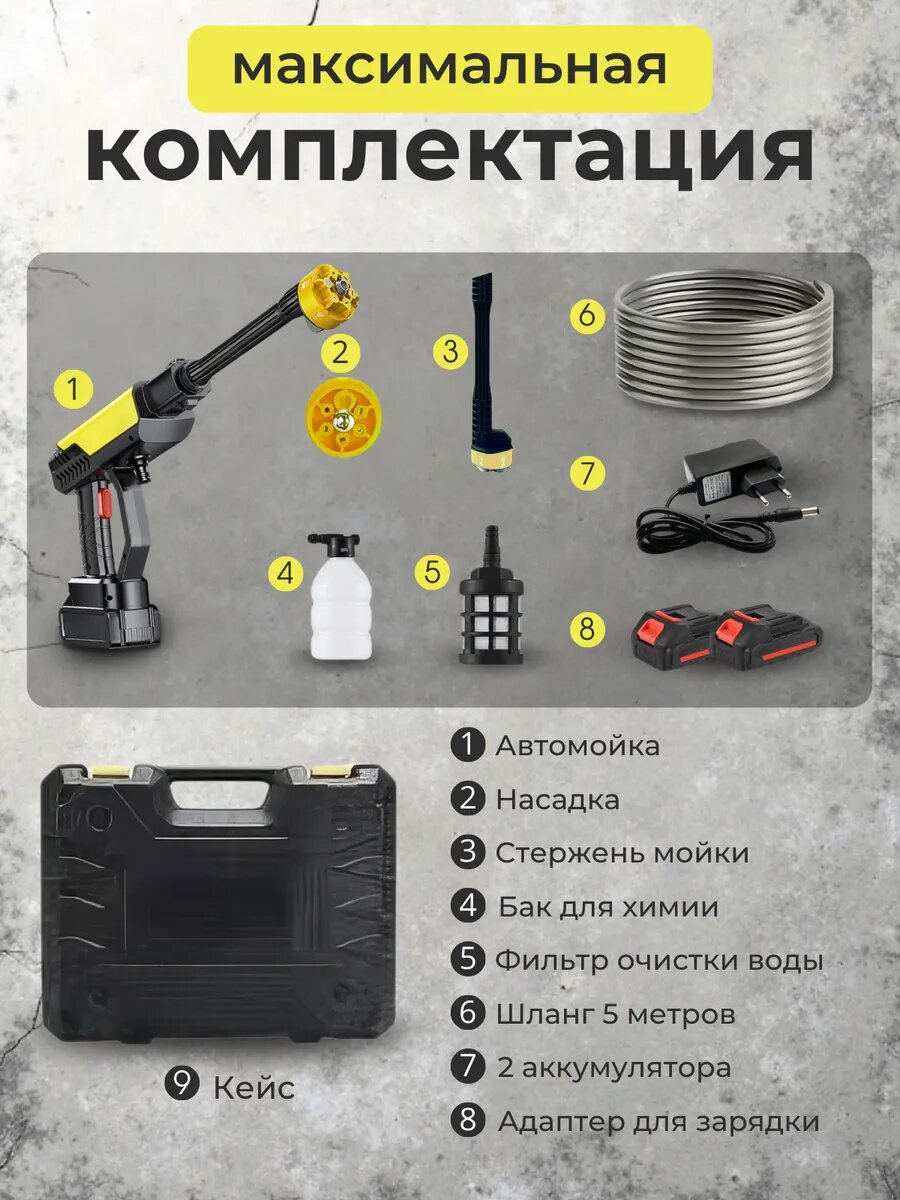 максимальная
комплектация

1
2
3
6
7
4
5
8

1 Автомойка
2 Насадка
3 Стержень мойки
4 Бак для химии
5 Фильтр очистки воды
6 Шланг 5 метров
7 2 аккумулятора
8 Адаптер для зарядки

9 Кейс