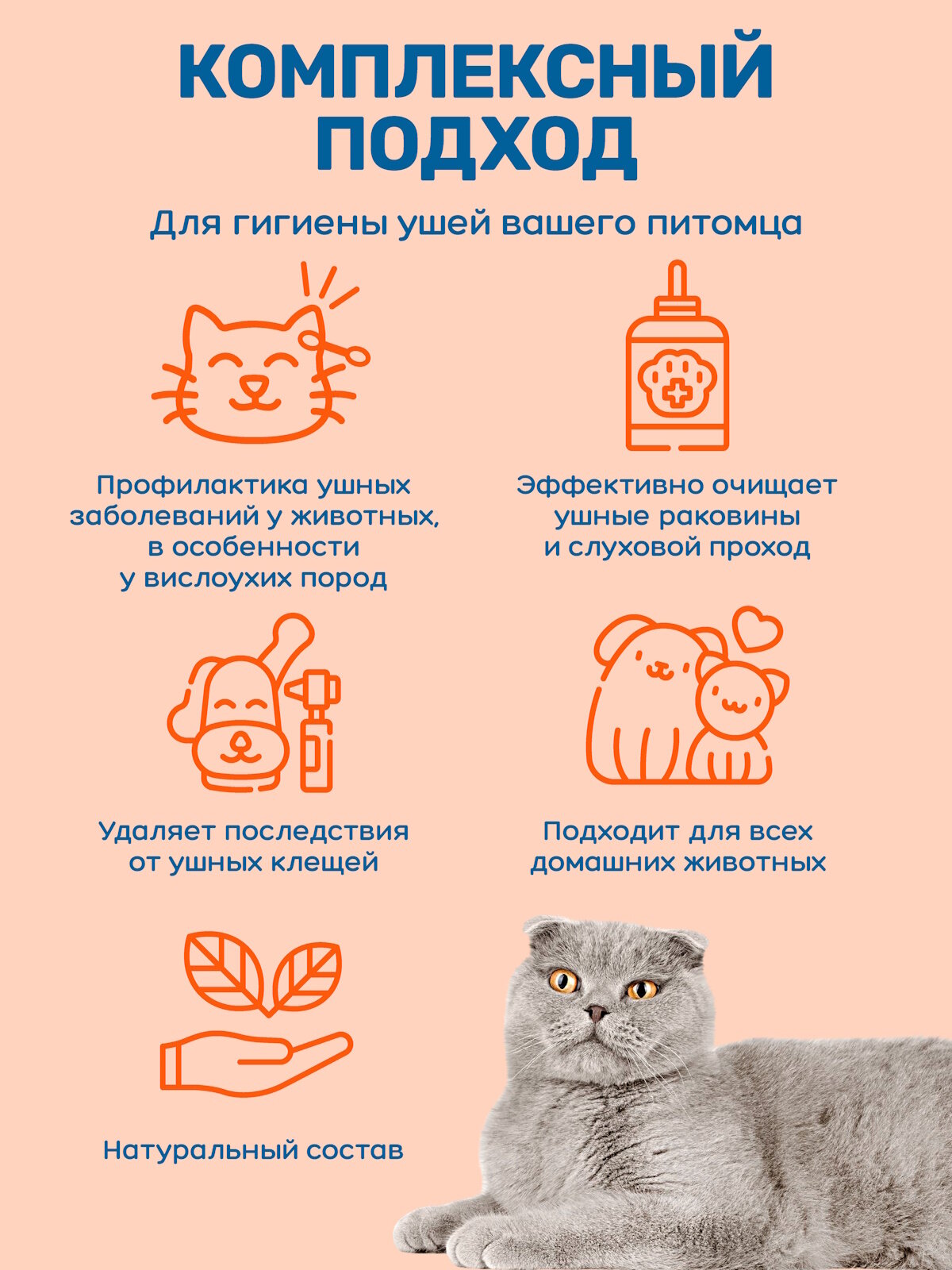 КОМПЛЕКСНЫЙ ПОДХОД

Для гигиены ушей вашего питомца

Профилактика ушных заболеваний у животных, в особенности у вислоухих пород

Эффективно очищает ушные раковины и слуховой проход

Удаляет последствия от ушных клещей

Подходит для всех домашних животных

Натуральный состав