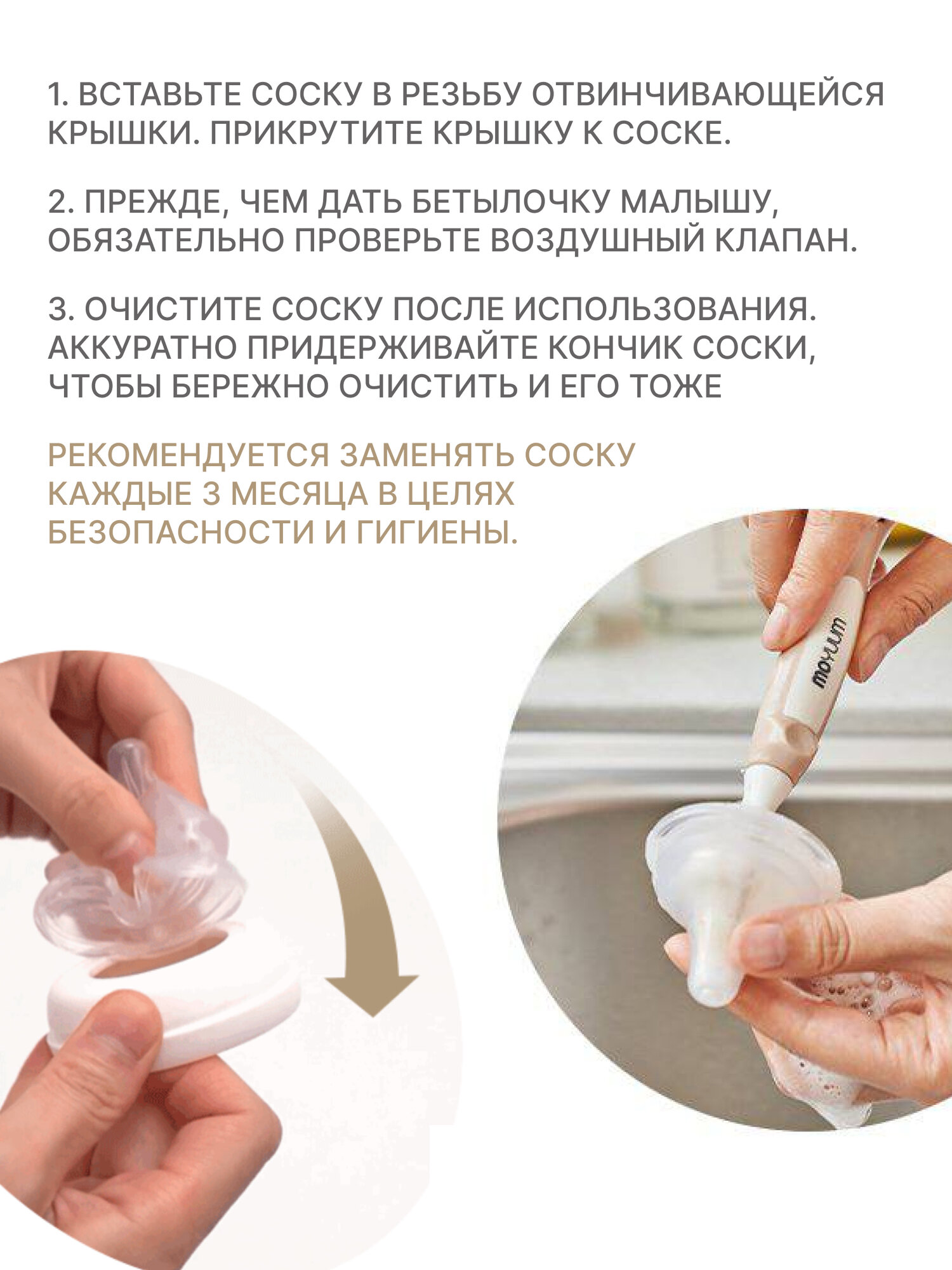 1. ВСТАВЬТЕ СОСКУ В РЕЗЬБУ ОТВИНЧИВАЮЩЕЙСЯ КРЫШКИ. ПРИКРУТИТЕ КРЫШКУ К СОСКЕ.

2. ПРЕЖДЕ, ЧЕМ ДАТЬ БЕТЫЛОЧКУ МАЛЫШУ, ОБЯЗАТЕЛЬНО ПРОВЕРЬТЕ ВОЗДУШНЫЙ КЛАПАН.

3. ОЧИСТИТЕ СОСКУ ПОСЛЕ ИСПОЛЬЗОВАНИЯ. АККУРАТНО ПРИДЕРЖИВАЙТЕ КОНЧИК СОСКИ, ЧТОБЫ БЕРЕЖНО ОЧИСТИТЬ И ЕГО ТОЖЕ

РЕКОМЕНДУЕТСЯ ЗАМЕНЯТЬ СОСКУ КАЖДЫЕ 3 МЕСЯЦА В ЦЕЛЯХ БЕЗОПАСНОСТИ И ГИГИЕНЫ.

moyuum